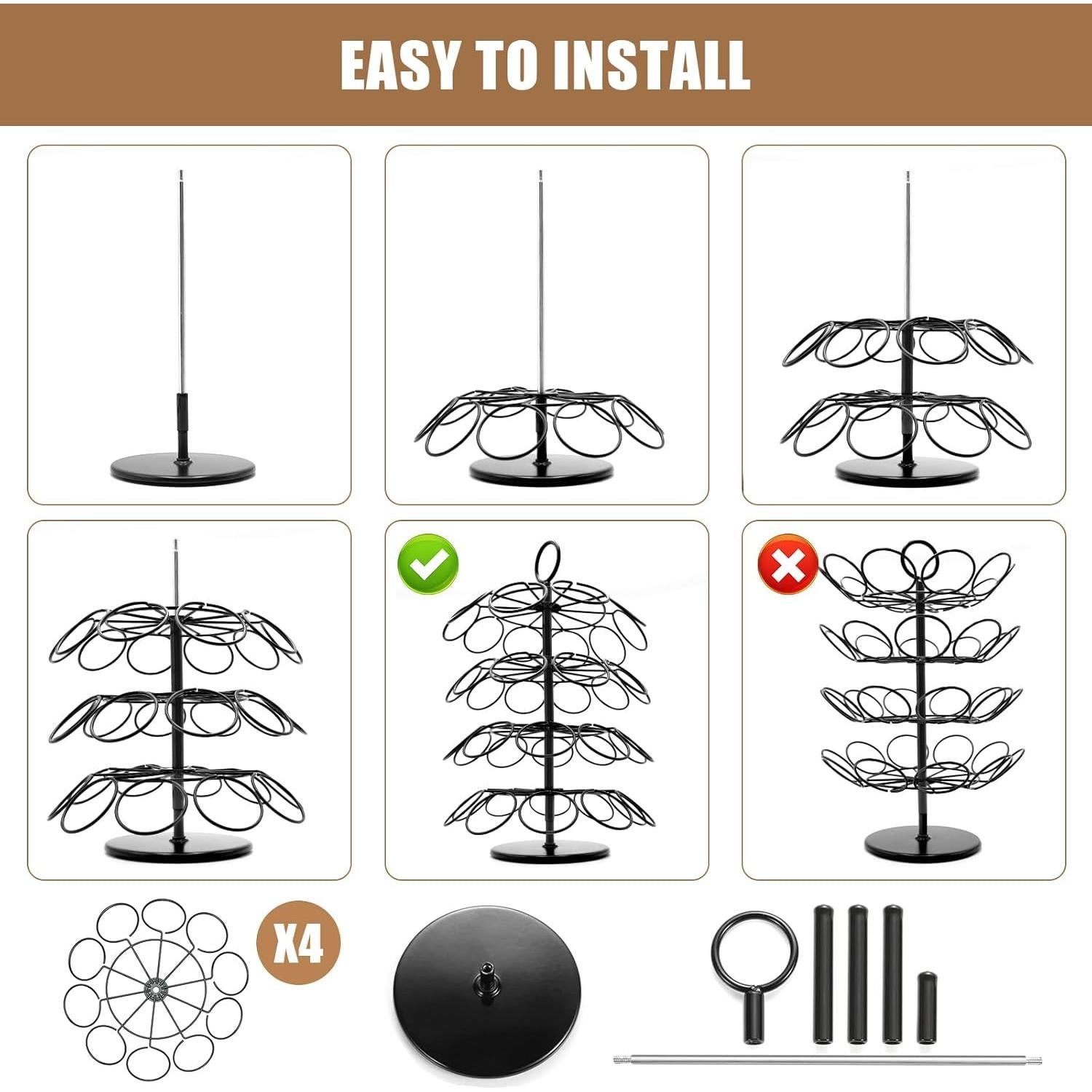 EASY TO INSTALL

X4