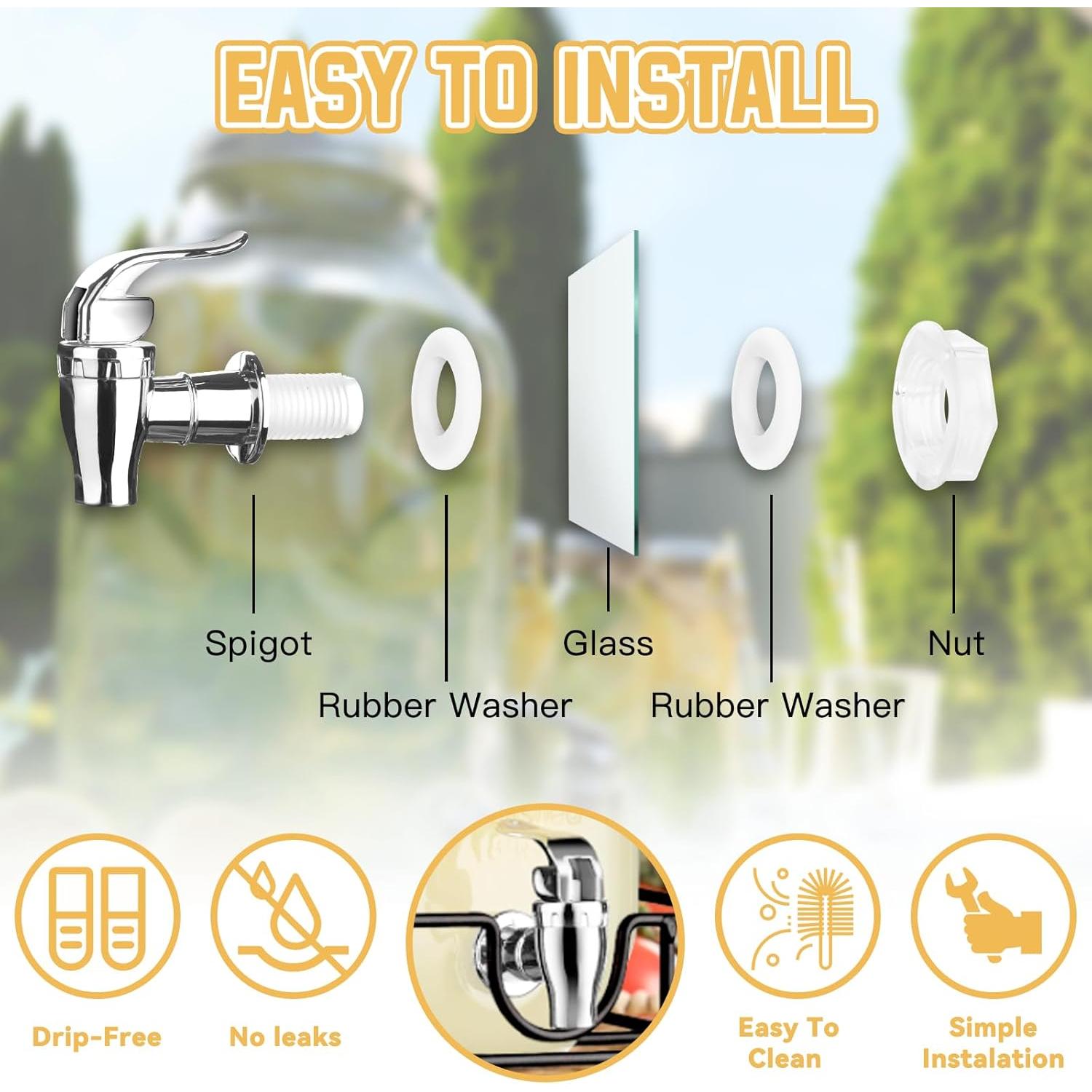 EASY TO INSTALL

Spigot

Rubber Washer

Glass

Rubber Washer

Nut

Drip-Free

No leaks

Easy To Clean

Simple Instalation