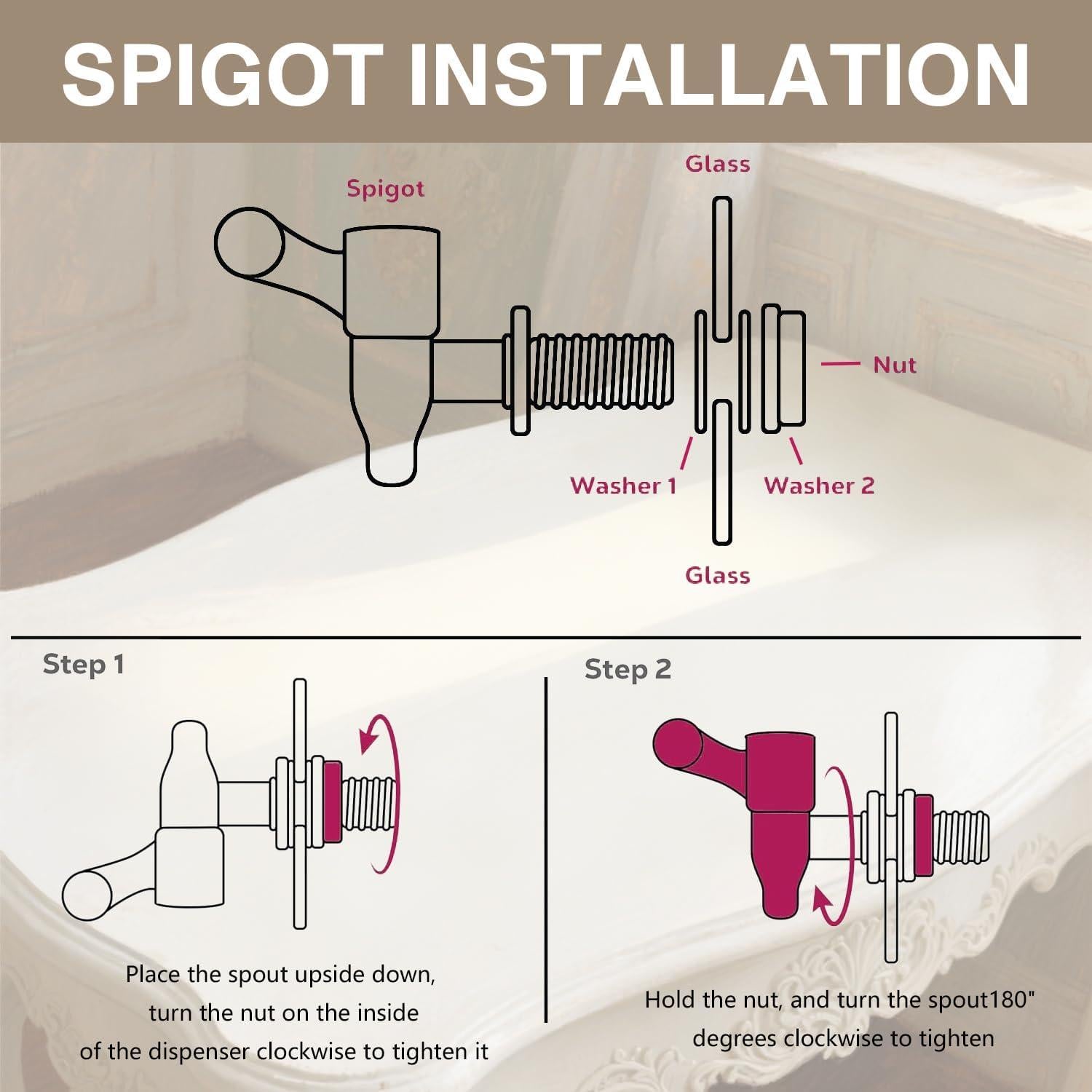 SPIGOT INSTALLATION

Spigot

Glass

Nut

Washer 1

Washer 2

Glass

Step 1

Place the spout upside down, turn the nut on the inside of the dispenser clockwise to tighten it

Step 2

Hold the nut, and turn the spout180" degrees clockwise to tighten