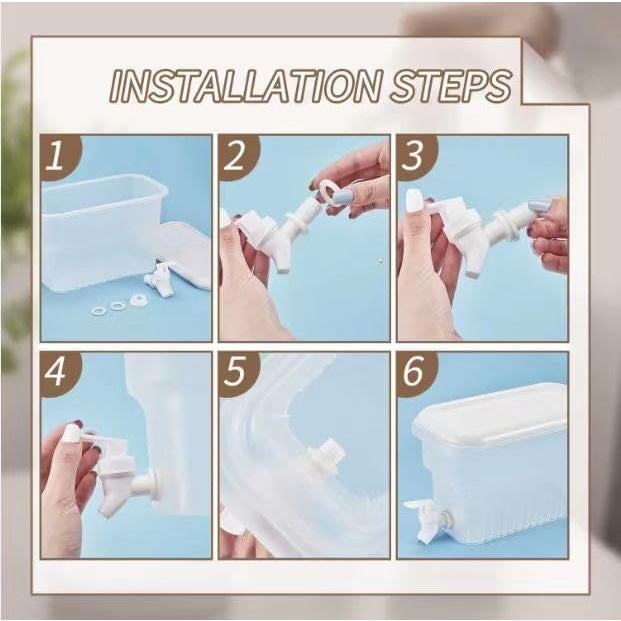 INSTALLATION STEPS

1

2

3

4

5

6