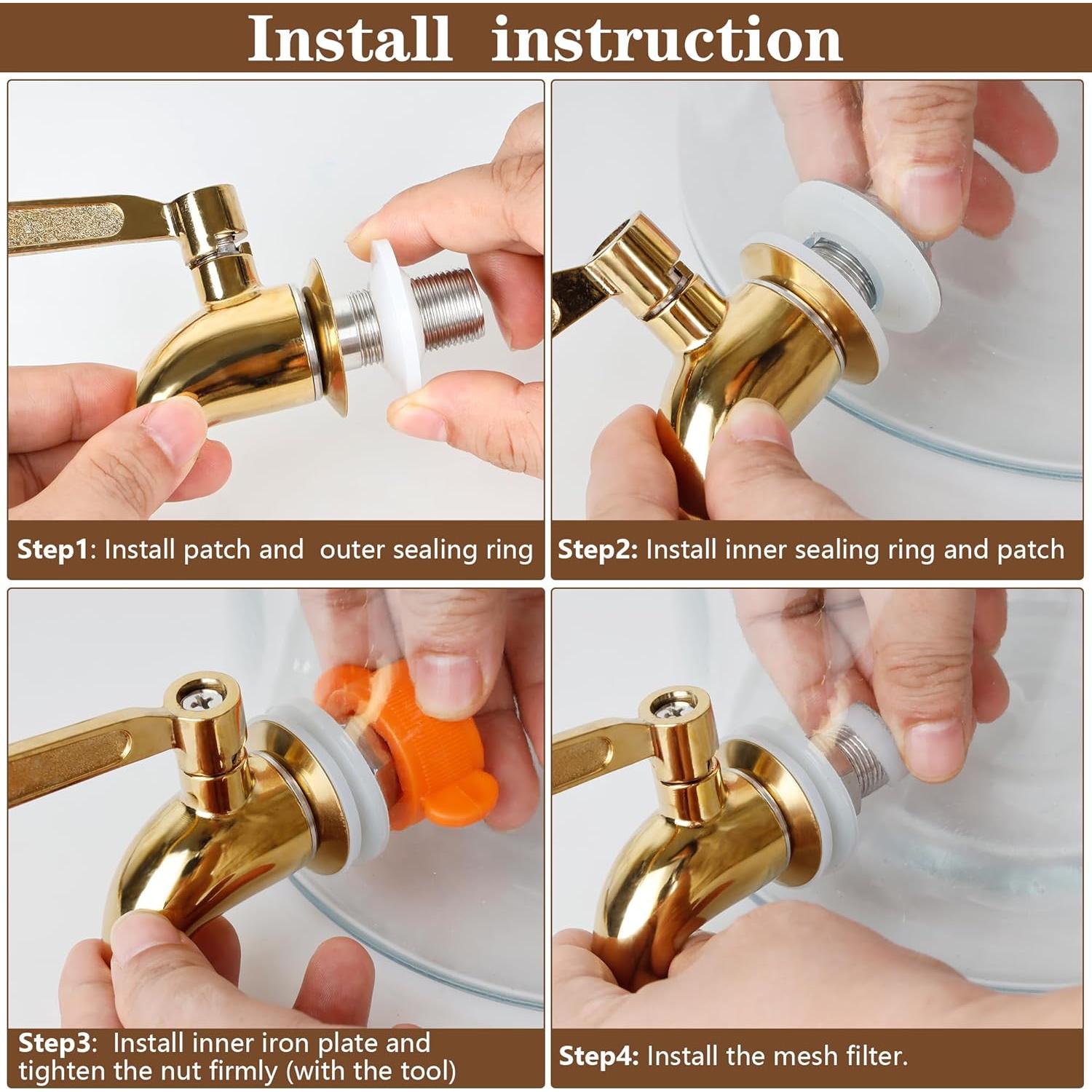 Install instruction

Step1: Install patch and outer sealing ring

Step2: Install inner sealing ring and patch

Step3: Install inner iron plate and tighten the nut firmly (with the tool)

Step4: Install the mesh filter.