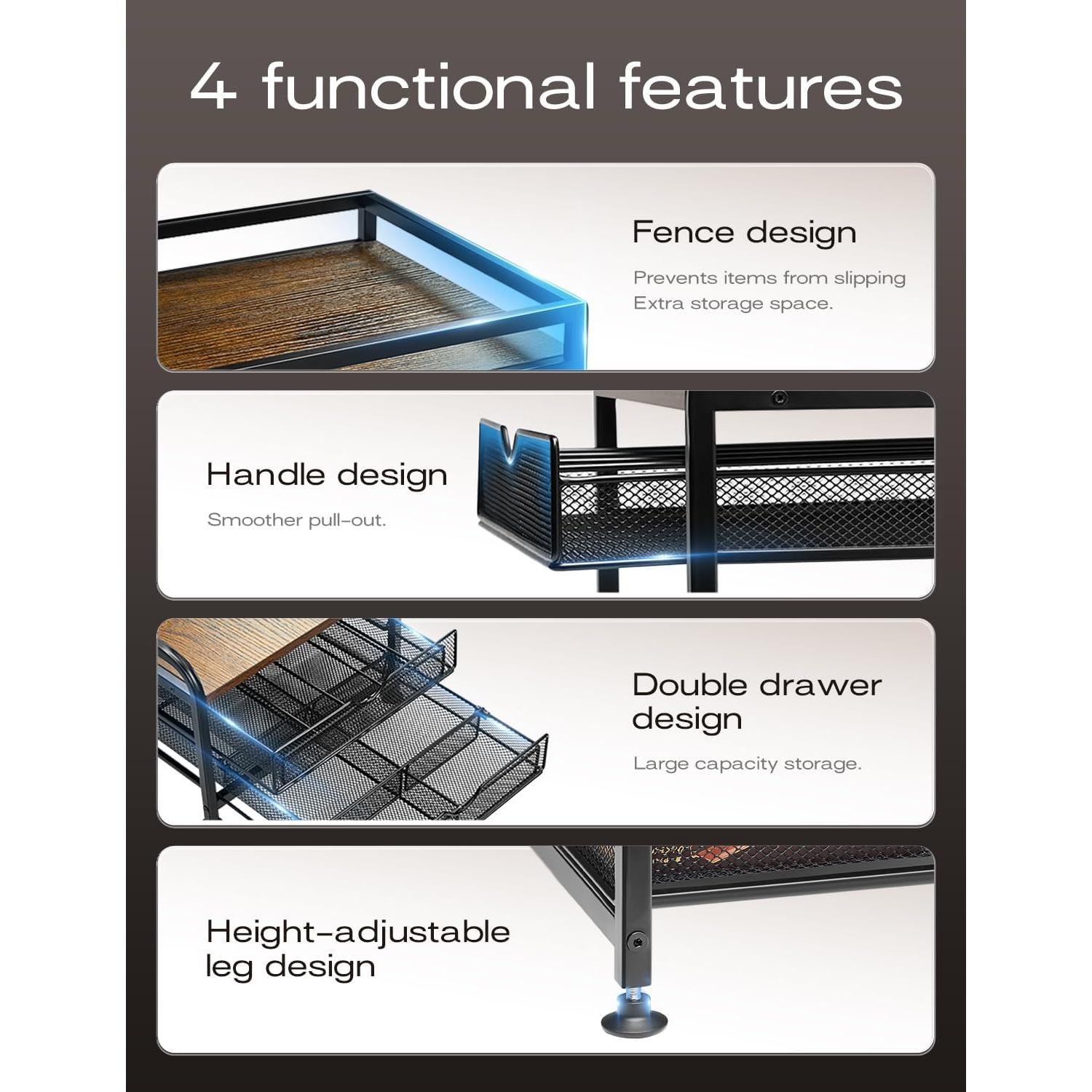 4 functional features

Fence design

Prevents items from slipping
Extra storage space.

Handle design

Smoother pull-out.

Double drawer design

Large capacity storage.

Height-adjustable leg design