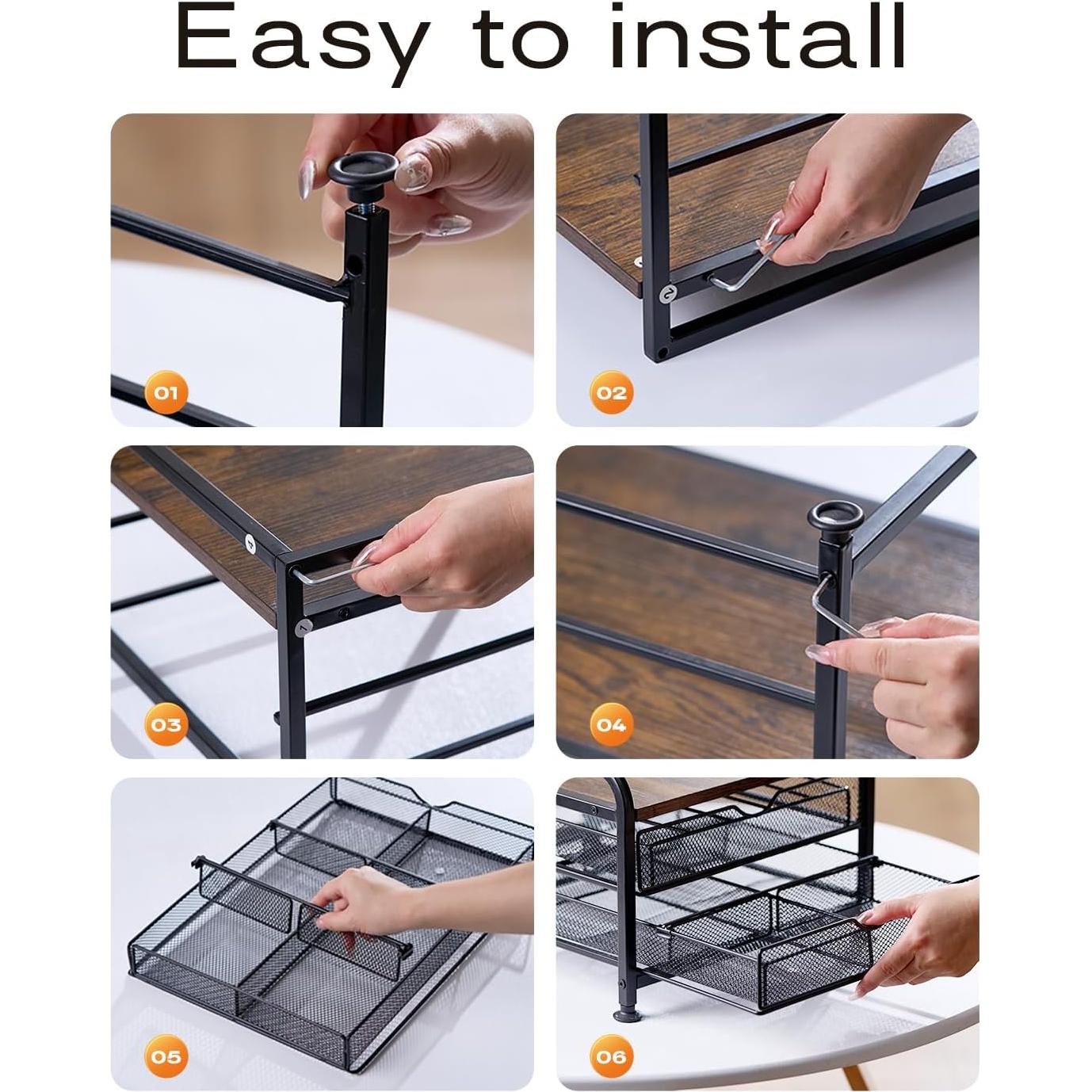 Easy to install

01

02

03

04

05

06