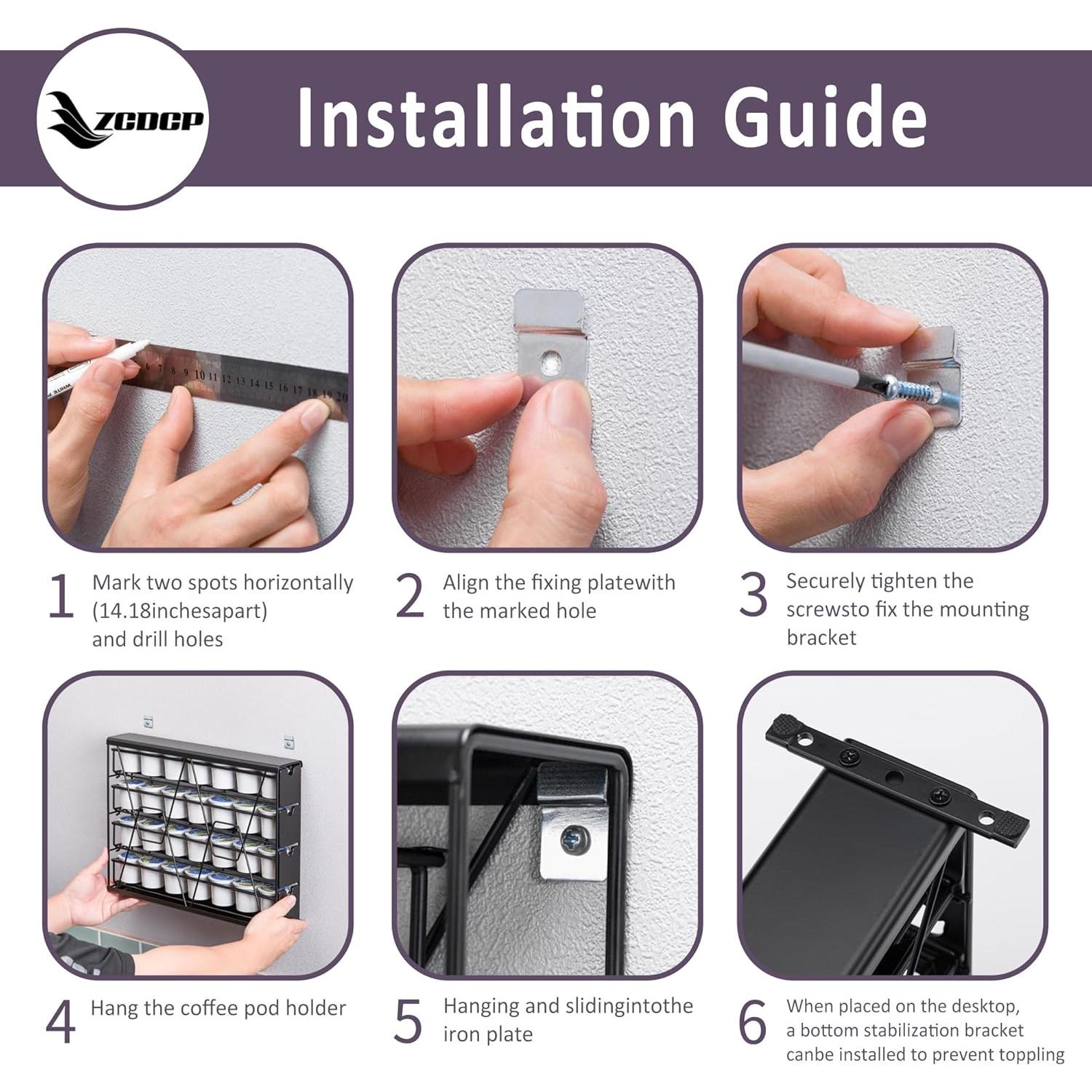 ZCDCP

Installation Guide

6 7 8 9 10 11 12 13 14 15 16 17 18 19 20

1 Mark two spots horizontally (14.18inchesapart) and drill holes

2 Align the fixing platewith the marked hole

3 Securely tighten the screwsto fix the mounting bracket

4 Hang the coffee pod holder

5 Hanging and slidingintothe iron plate

6 When placed on the desktop, a bottom stabilization bracket canbe installed to prevent toppling