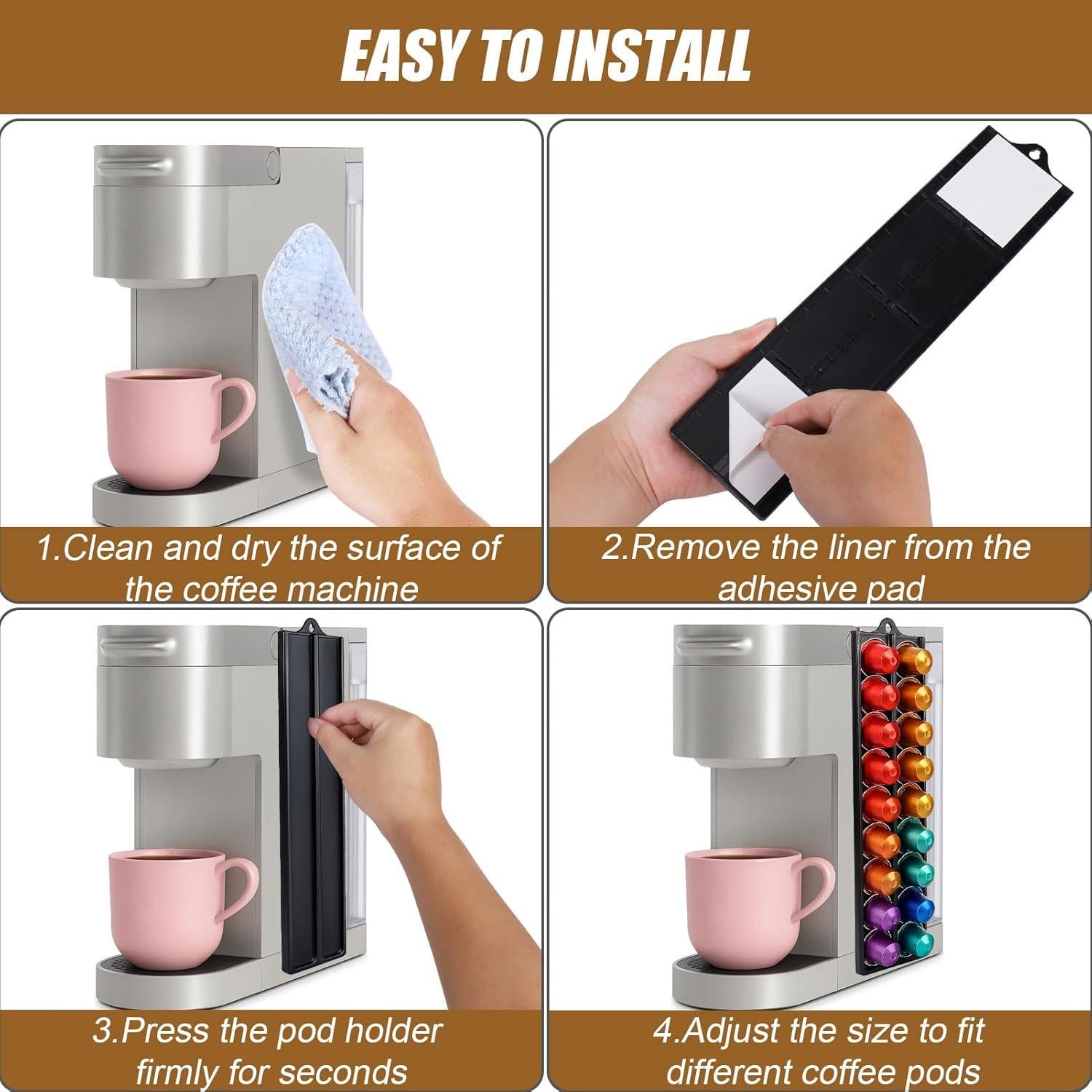 EASY TO INSTALL

1.Clean and dry the surface of the coffee machine

2.Remove the liner from the adhesive pad

3.Press the pod holder firmly for seconds

4.Adjust the size to fit different coffee pods