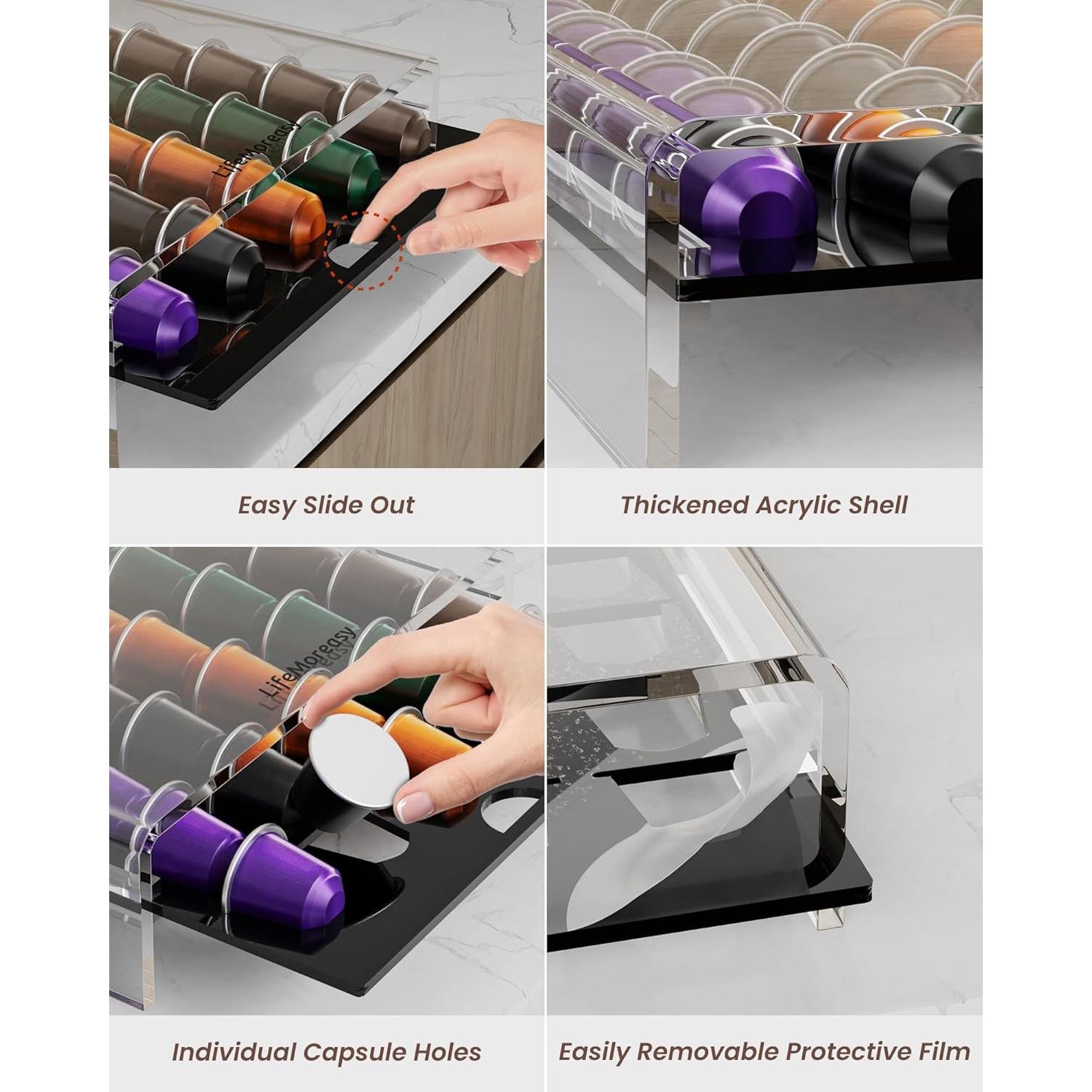 LifeMoreasy

Easy Slide Out

Thickened Acrylic Shell

LifeMoreasy

Individual Capsule Holes

Easily Removable Protective Film