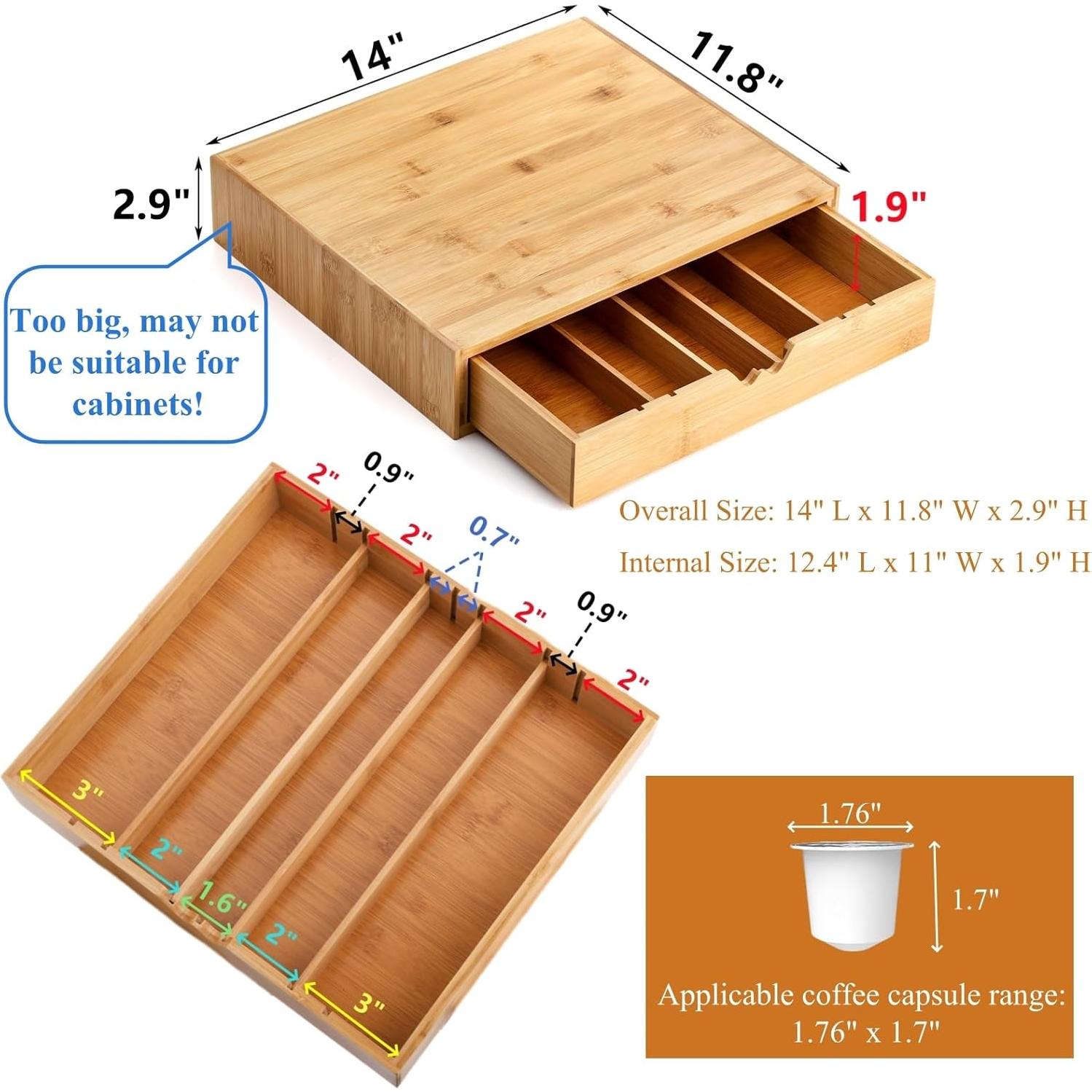 14"

11.8"

2.9"

1.9"

Too big, may not be suitable for cabinets!

2"

0.9"

2"

0.7"

2"

0.9"

2"

Overall Size: 14" L x 11.8" W x 2.9" H

Internal Size: 12.4" L x 11" W x 1.9" H

3"

2"

1.6"

2"

3"

1.76"

1.7"

Applicable coffee capsule range: 1.76" x 1.7"