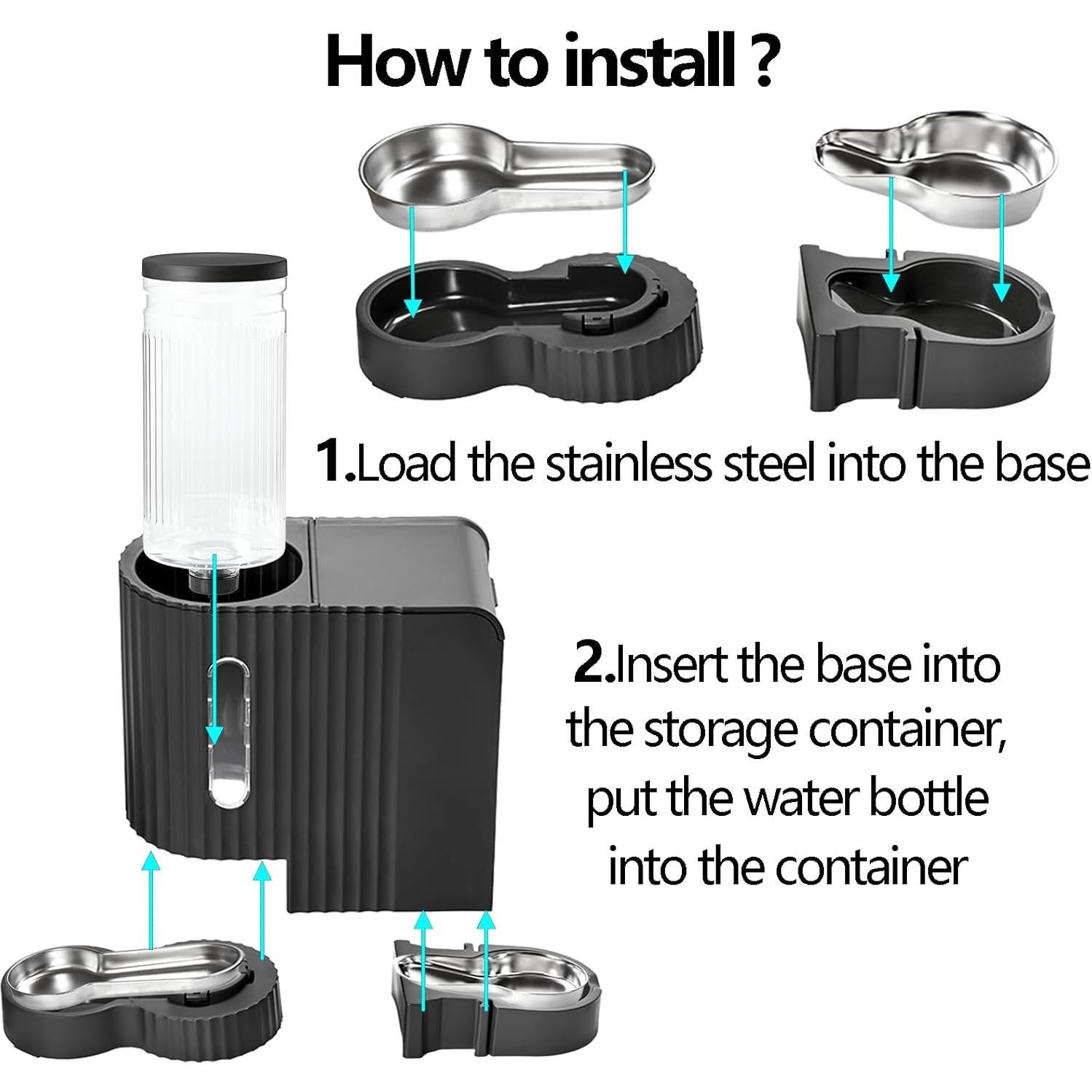 How to install ?

1.Load the stainless steel into the base

2.Insert the base into the storage container, put the water bottle into the container