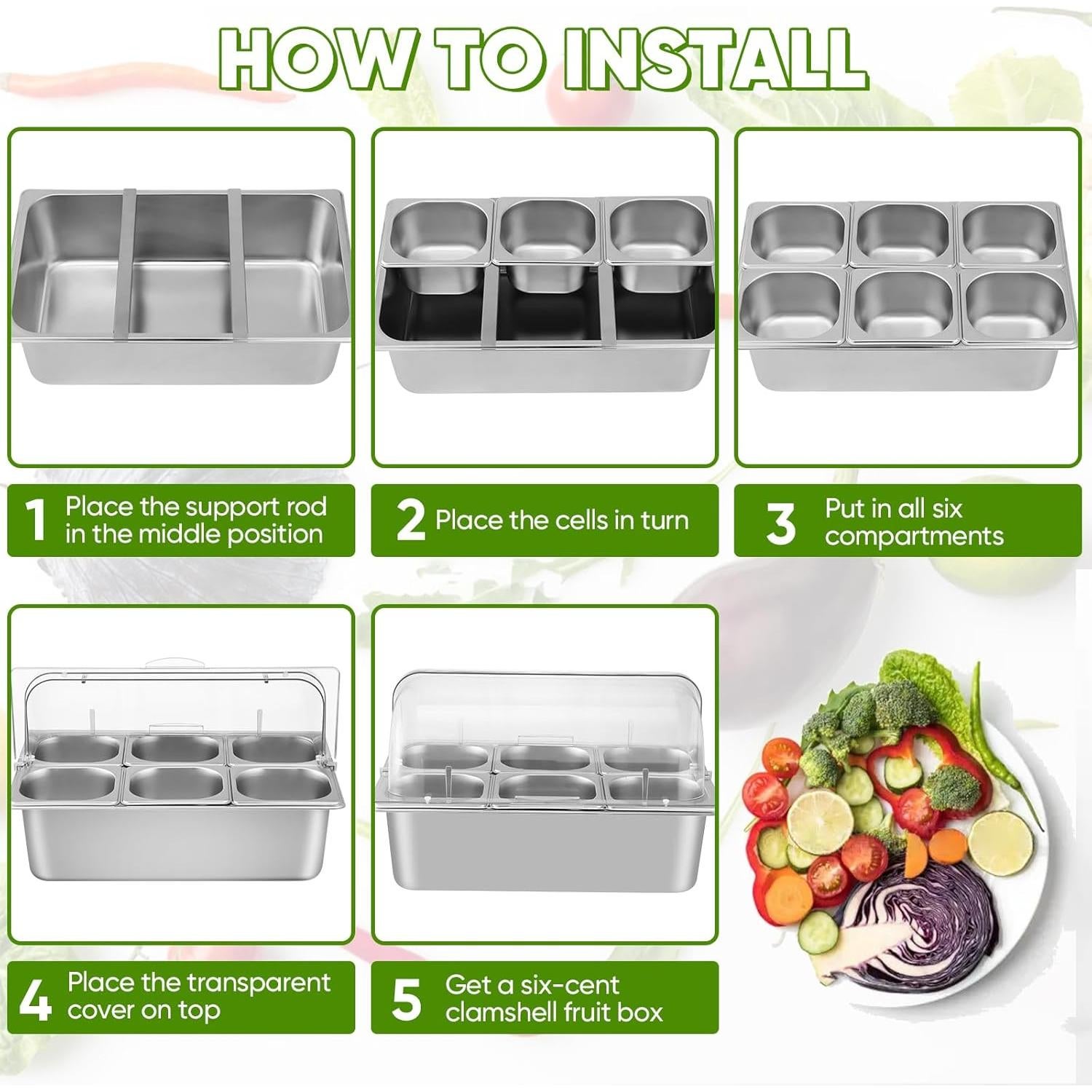 HOW TO INSTALL

1 Place the support rod in the middle position

2 Place the cells in turn

3 Put in all six compartments

4 Place the transparent cover on top

5 Get a six-cent clamshell fruit box