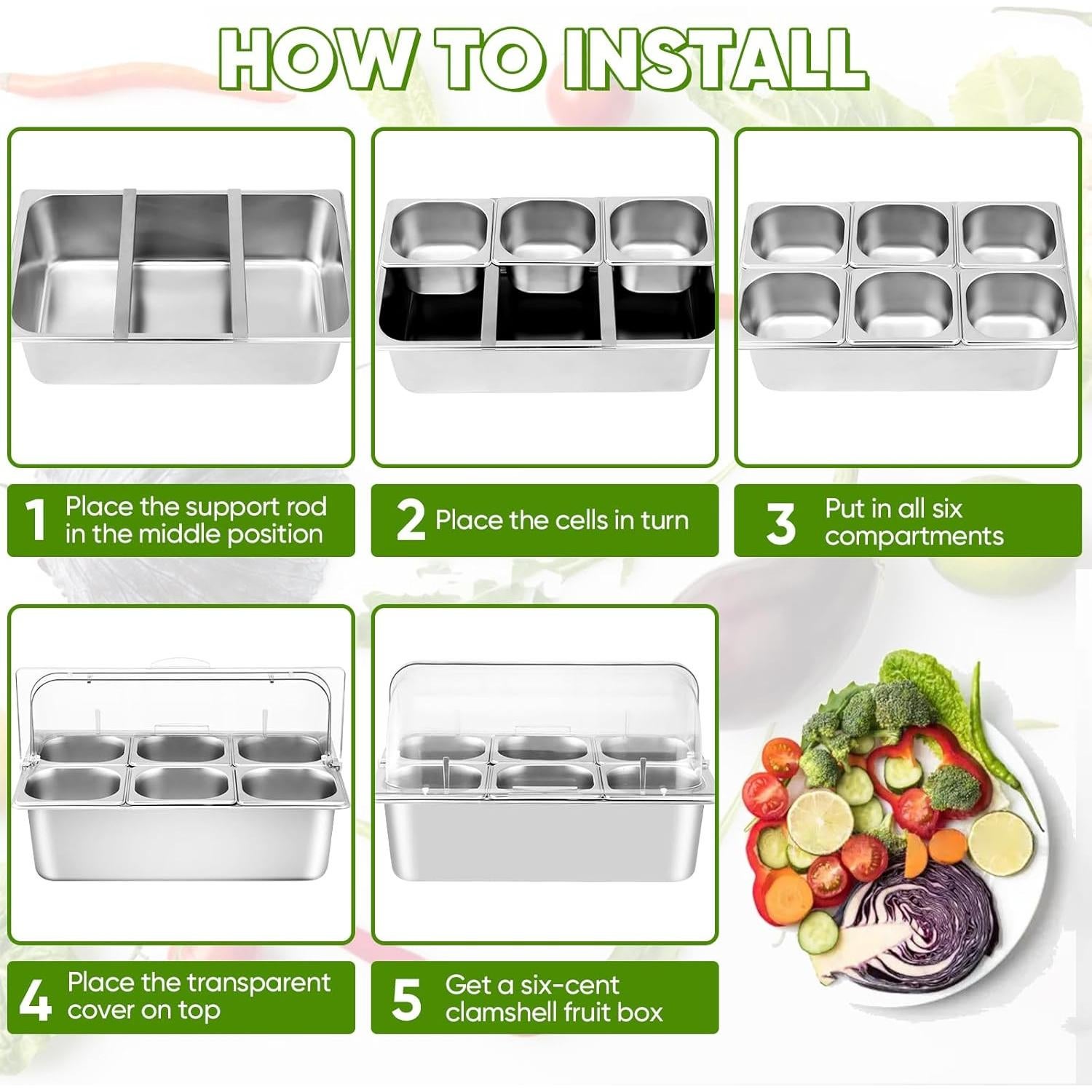 HOW TO INSTALL

1 Place the support rod in the middle position

2 Place the cells in turn

3 Put in all six compartments

4 Place the transparent cover on top

5 Get a six-cent clamshell fruit box