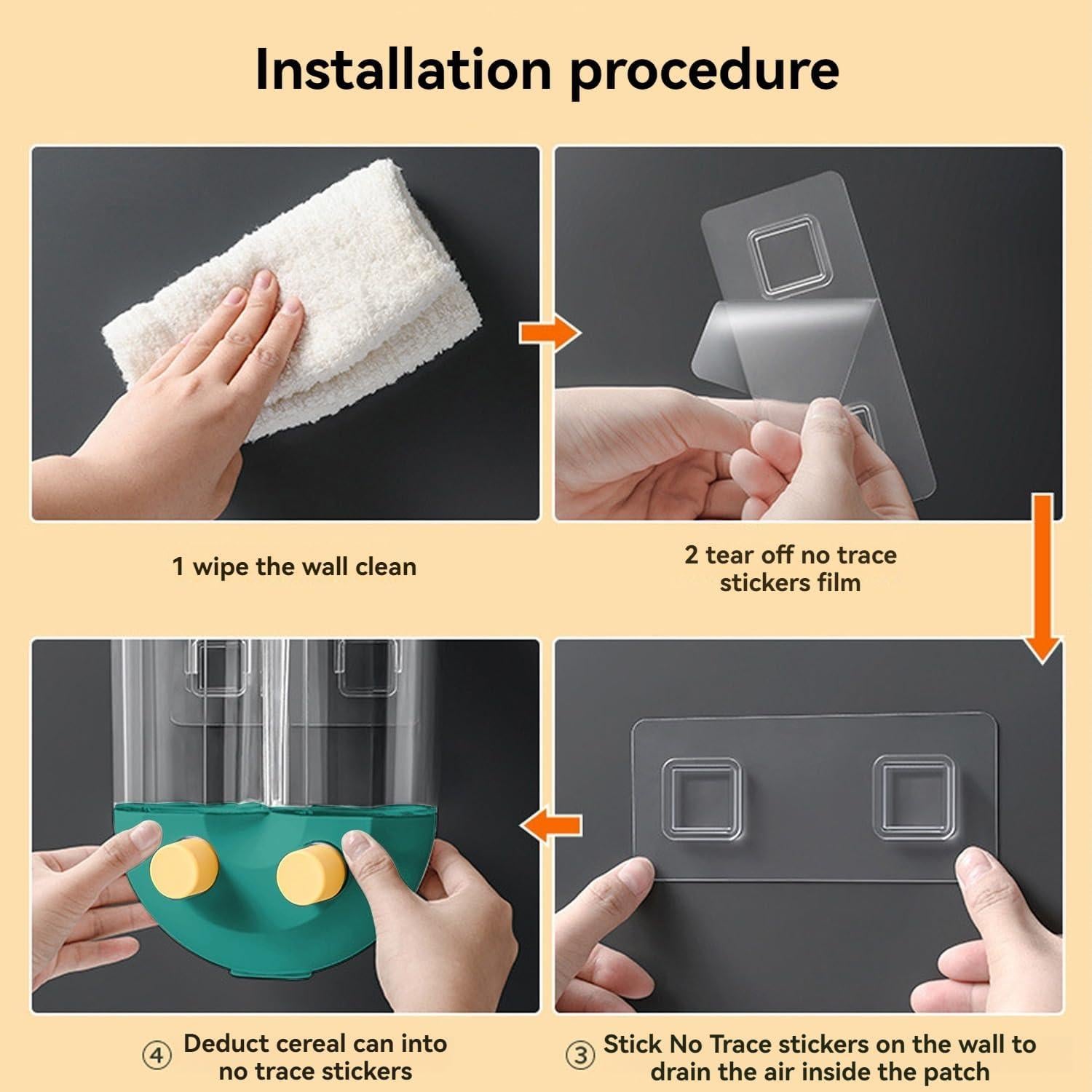 Installation procedure

1 wipe the wall clean

2 tear off no trace stickers film

④ Deduct cereal can into no trace stickers

③ Stick No Trace stickers on the wall to drain the air inside the patch