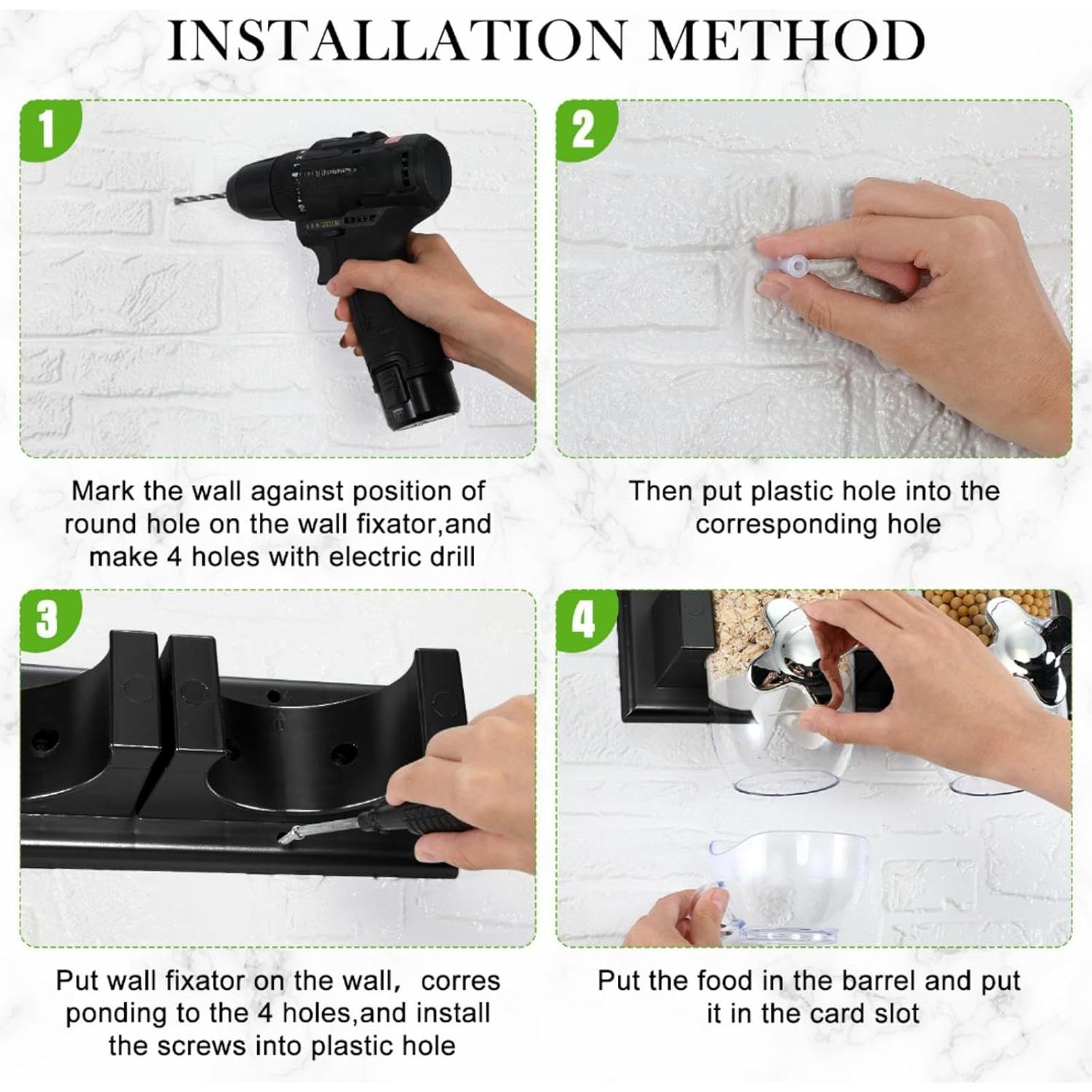 INSTALLATION METHOD

1

Mark the wall against position of round hole on the wall fixator,and make 4 holes with electric drill

2

Then put plastic hole into the corresponding hole

3

Put wall fixator on the wall, corres ponding to the 4 holes,and install the screws into plastic hole

4

Put the food in the barrel and put it in the card slot