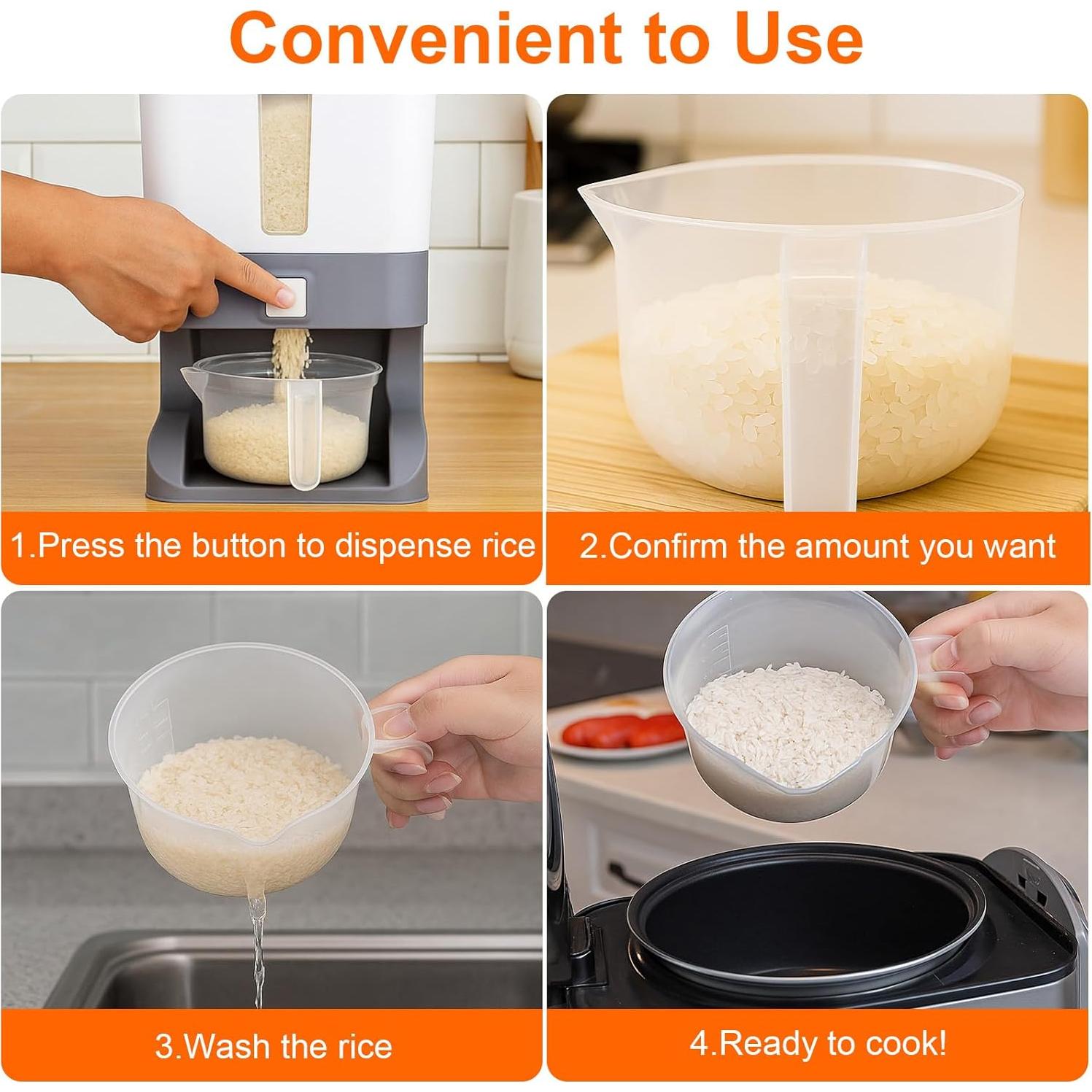 Convenient to Use

1.Press the button to dispense rice

2.Confirm the amount you want

3.Wash the rice

4.Ready to cook!