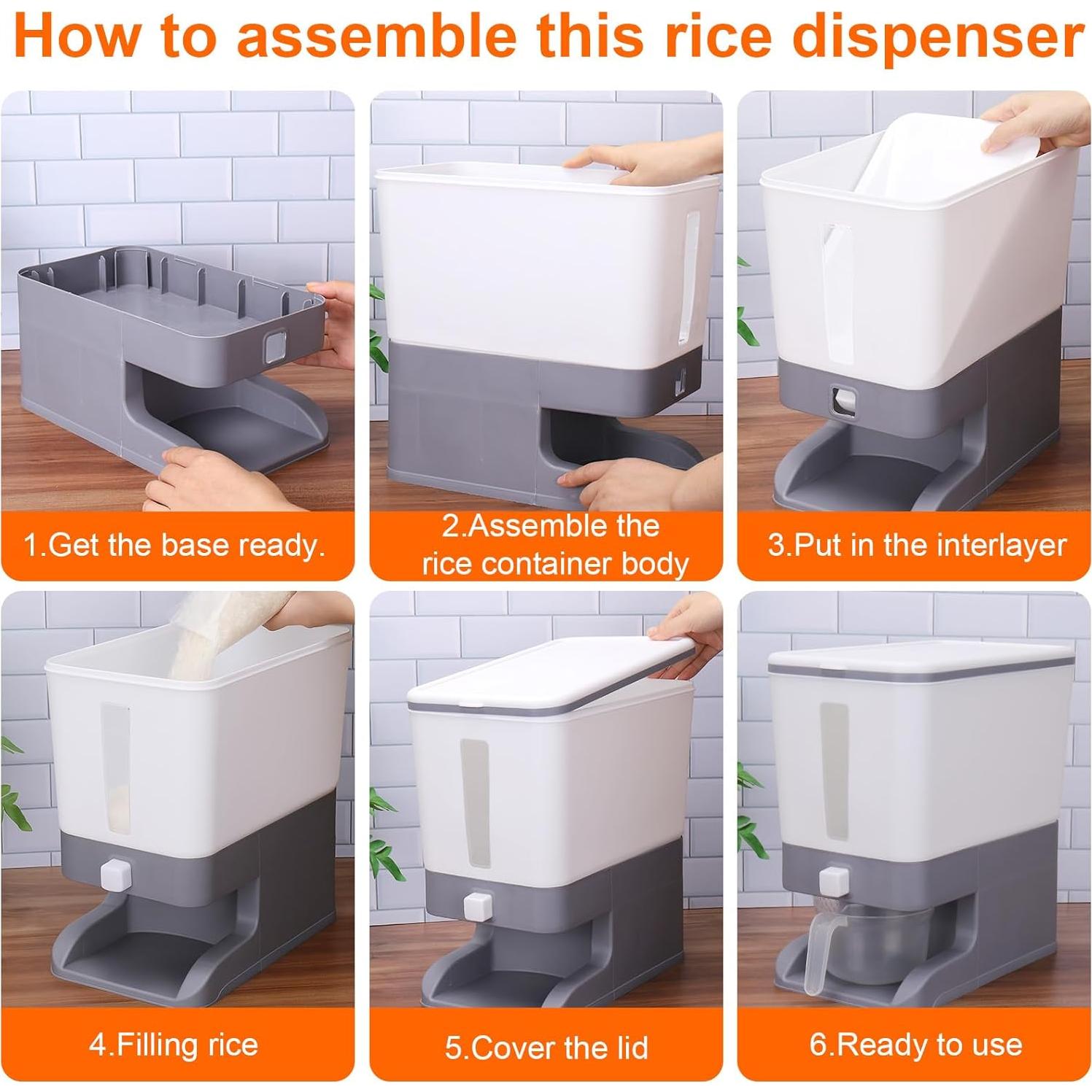 How to assemble this rice dispenser

1.Get the base ready.

2.Assemble the rice container body

3.Put in the interlayer

4.Filling rice

5.Cover the lid

6.Ready to use