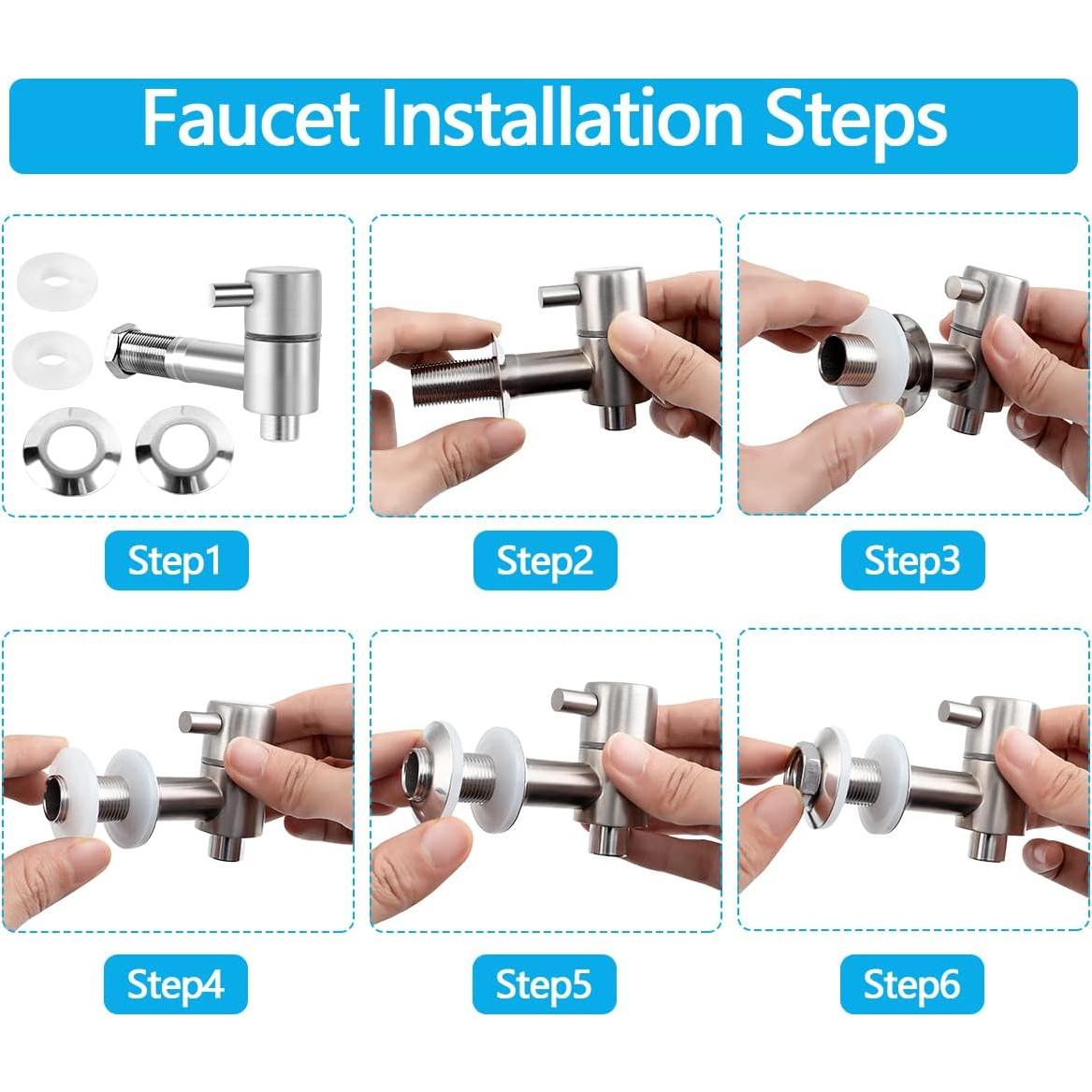 Faucet Installation Steps

Step1

Step2

Step3

Step4

Step5

Step6