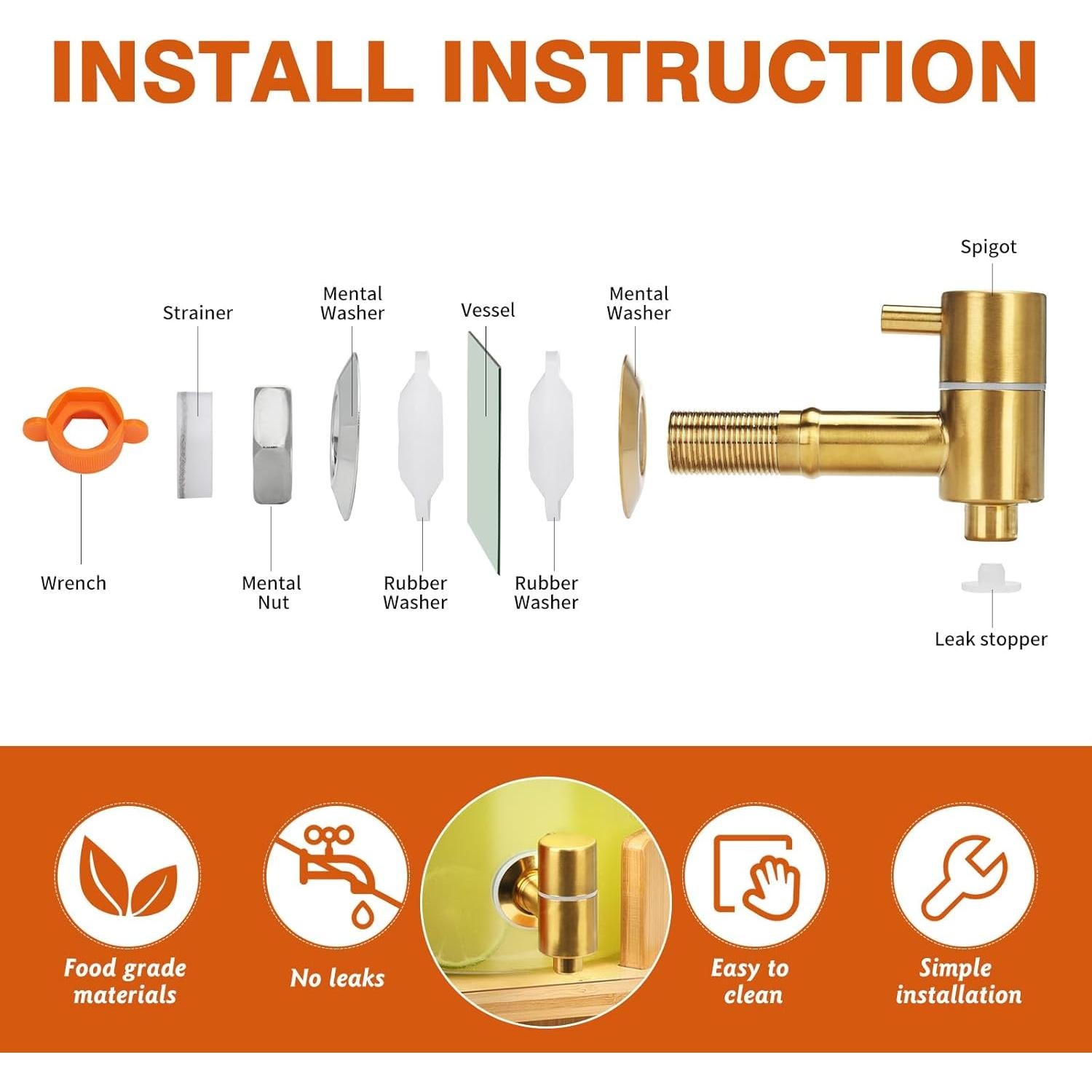 INSTALL INSTRUCTION

Spigot

Strainer

Mental Washer

Vessel

Mental Washer

Wrench

Mental Nut

Rubber Washer

Rubber Washer

Leak stopper

Food grade materials

No leaks

Easy to clean

Simple installation