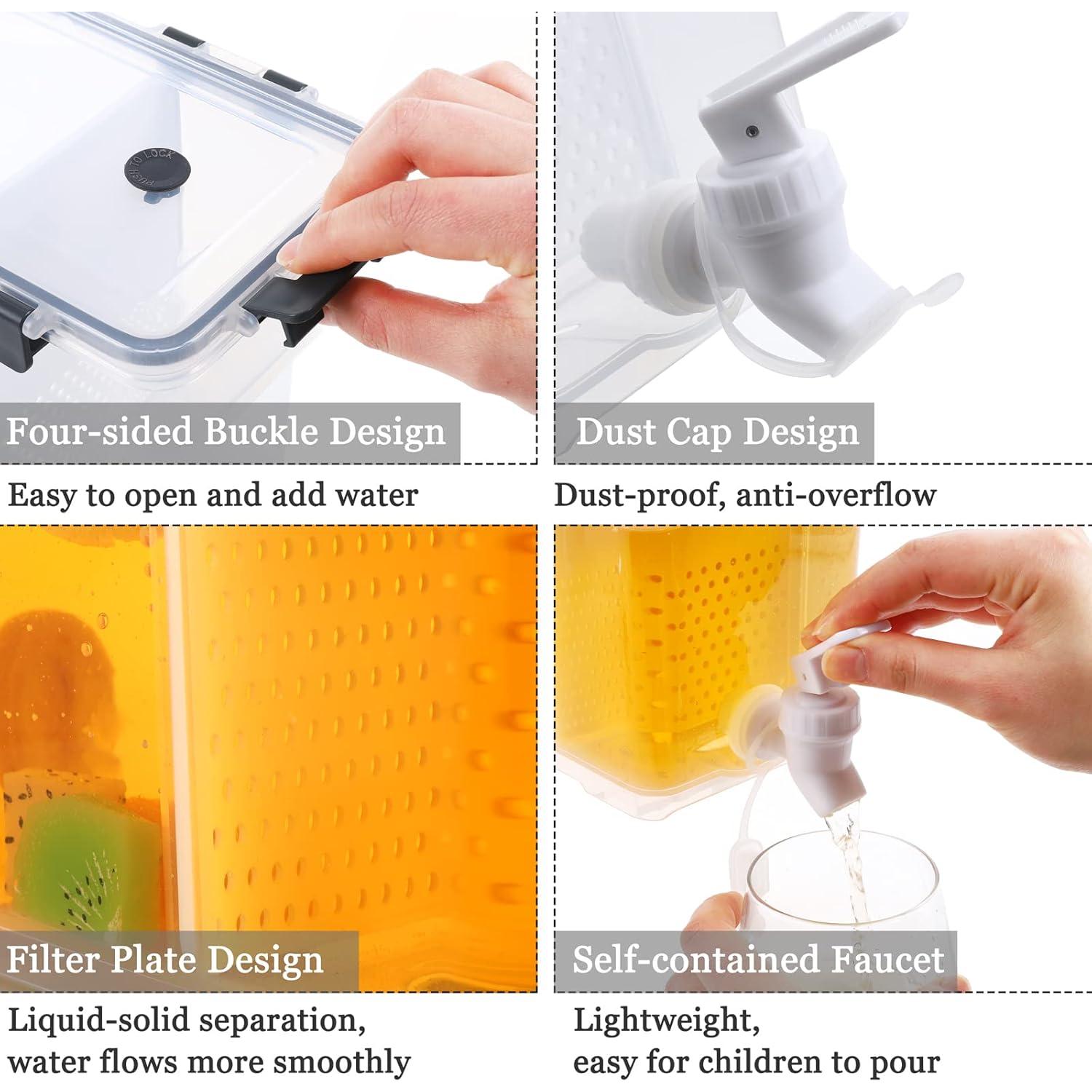 PUSH TO LOCK

Four-sided Buckle Design

Easy to open and add water

Dust Cap Design

Dust-proof, anti-overflow

Filter Plate Design

Liquid-solid separation, water flows more smoothly

Self-contained Faucet

Lightweight, easy for children to pour