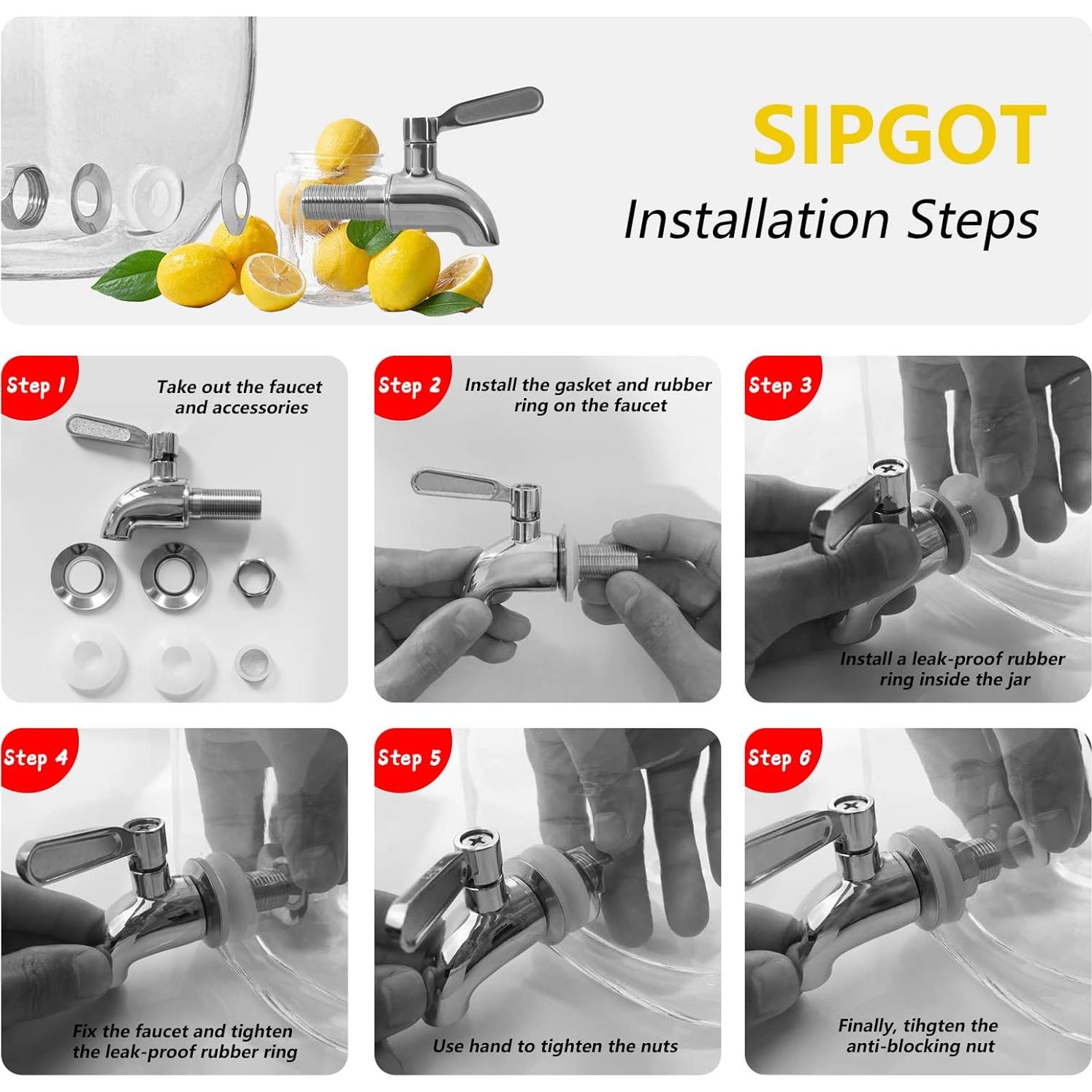 SIPGOT
Installation Steps

Step 1
Take out the faucet and accessories

Step 2
Install the gasket and rubber ring on the faucet

Step 3
Install a leak-proof rubber ring inside the jar

Step 4
Fix the faucet and tighten the leak-proof rubber ring

Step 5
Use hand to tighten the nuts

Step 6
Finally, tihgten the anti-blocking nut