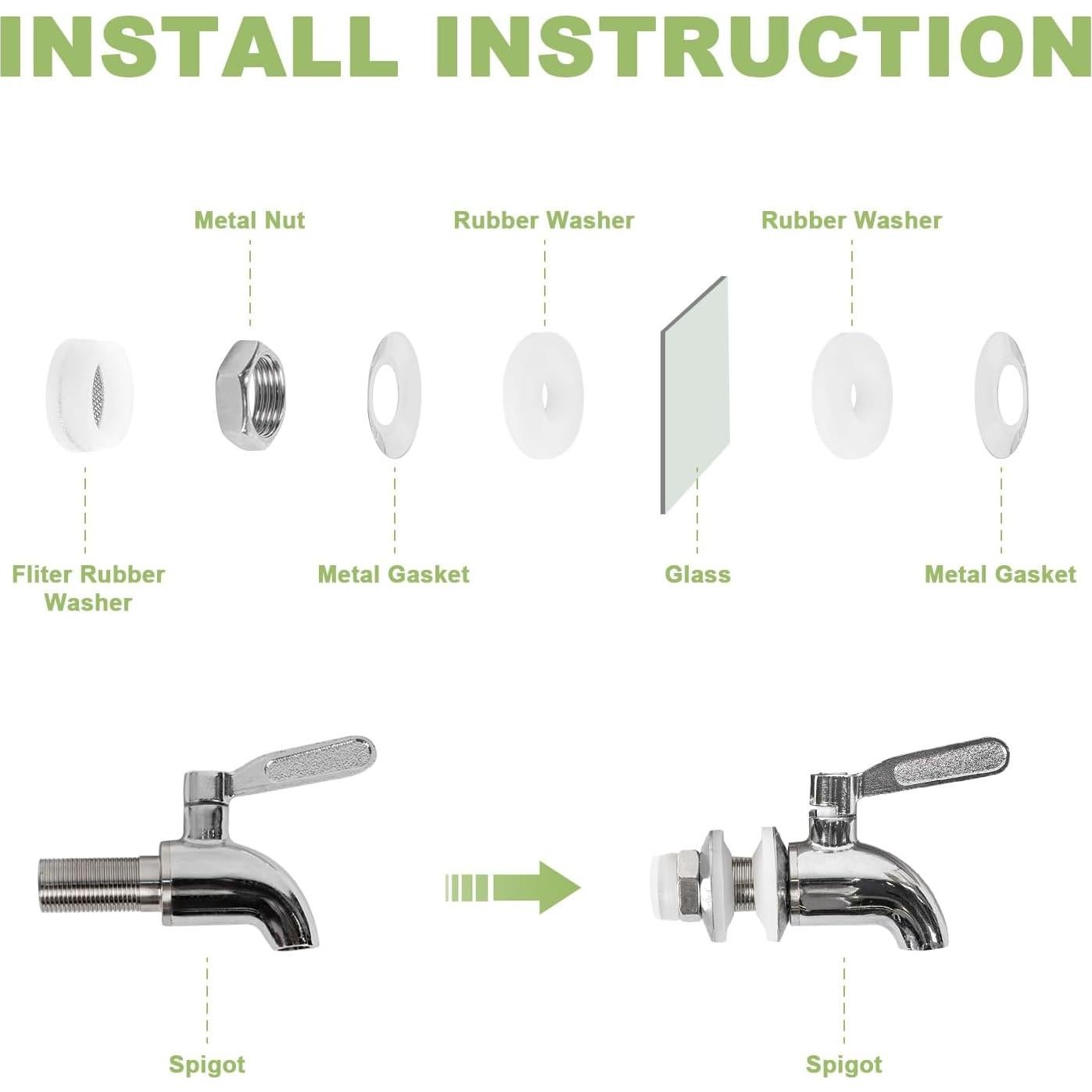 INSTALL INSTRUCTION

Metal Nut

Rubber Washer

Rubber Washer

Fliter Rubber Washer

Metal Gasket

Glass

Metal Gasket

Spigot

Spigot