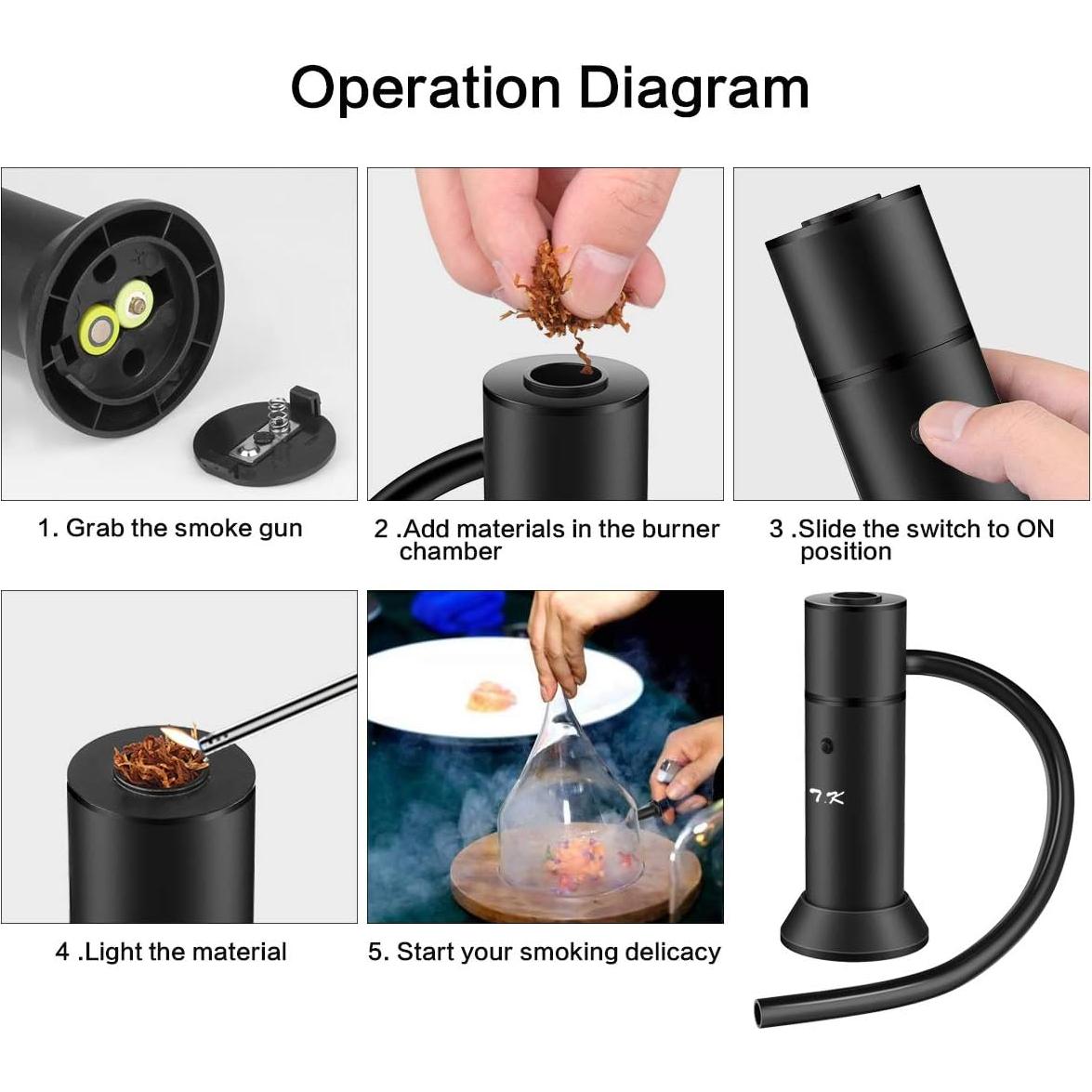 Operation Diagram

1. Grab the smoke gun

2 .Add materials in the burner chamber

3 .Slide the switch to ON position

4 .Light the material

5. Start your smoking delicacy

T.K