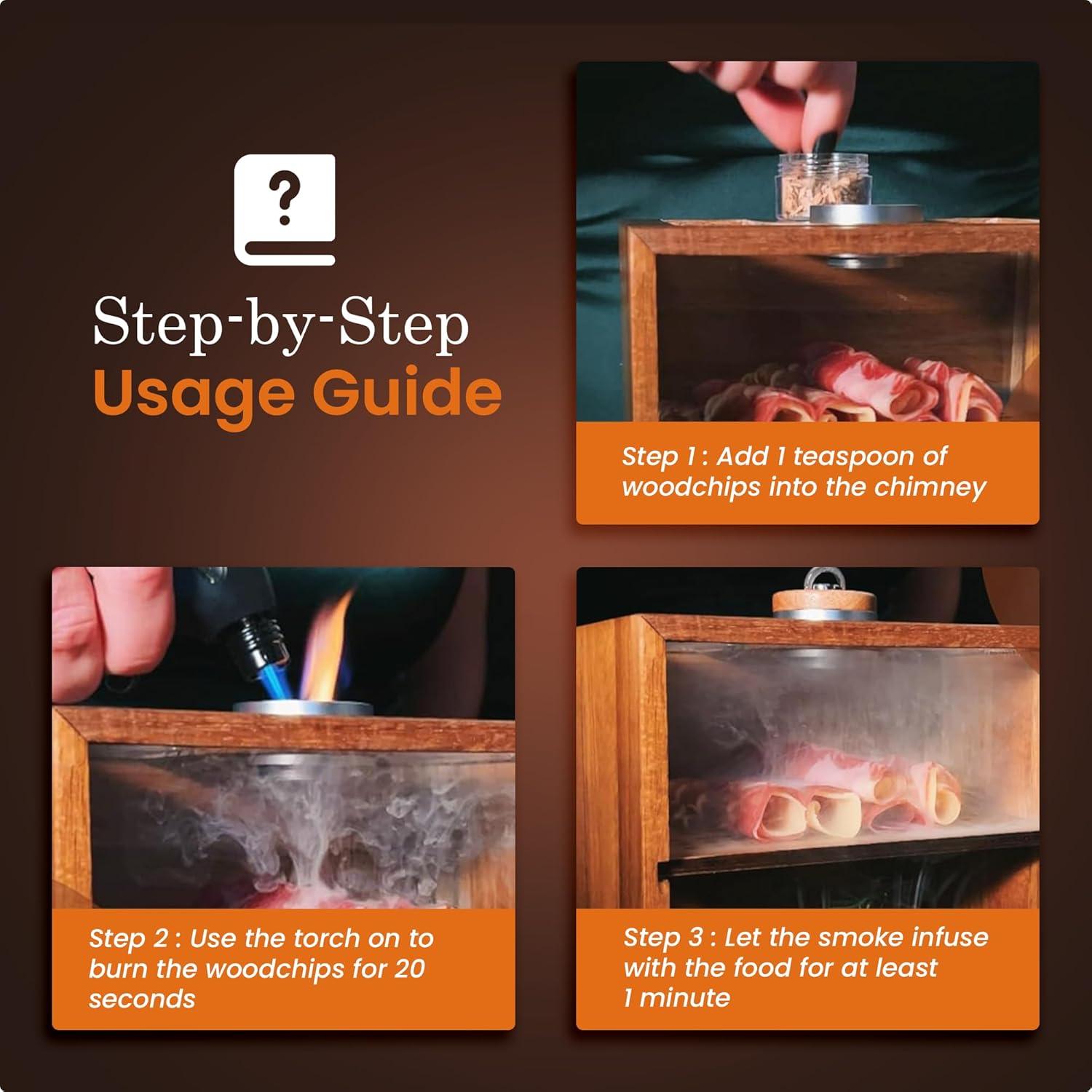 ?

Step-by-Step
Usage Guide

Step 1 : Add 1 teaspoon of woodchips into the chimney

Step 2 : Use the torch on to burn the woodchips for 20 seconds

Step 3 : Let the smoke infuse with the food for at least 1 minute