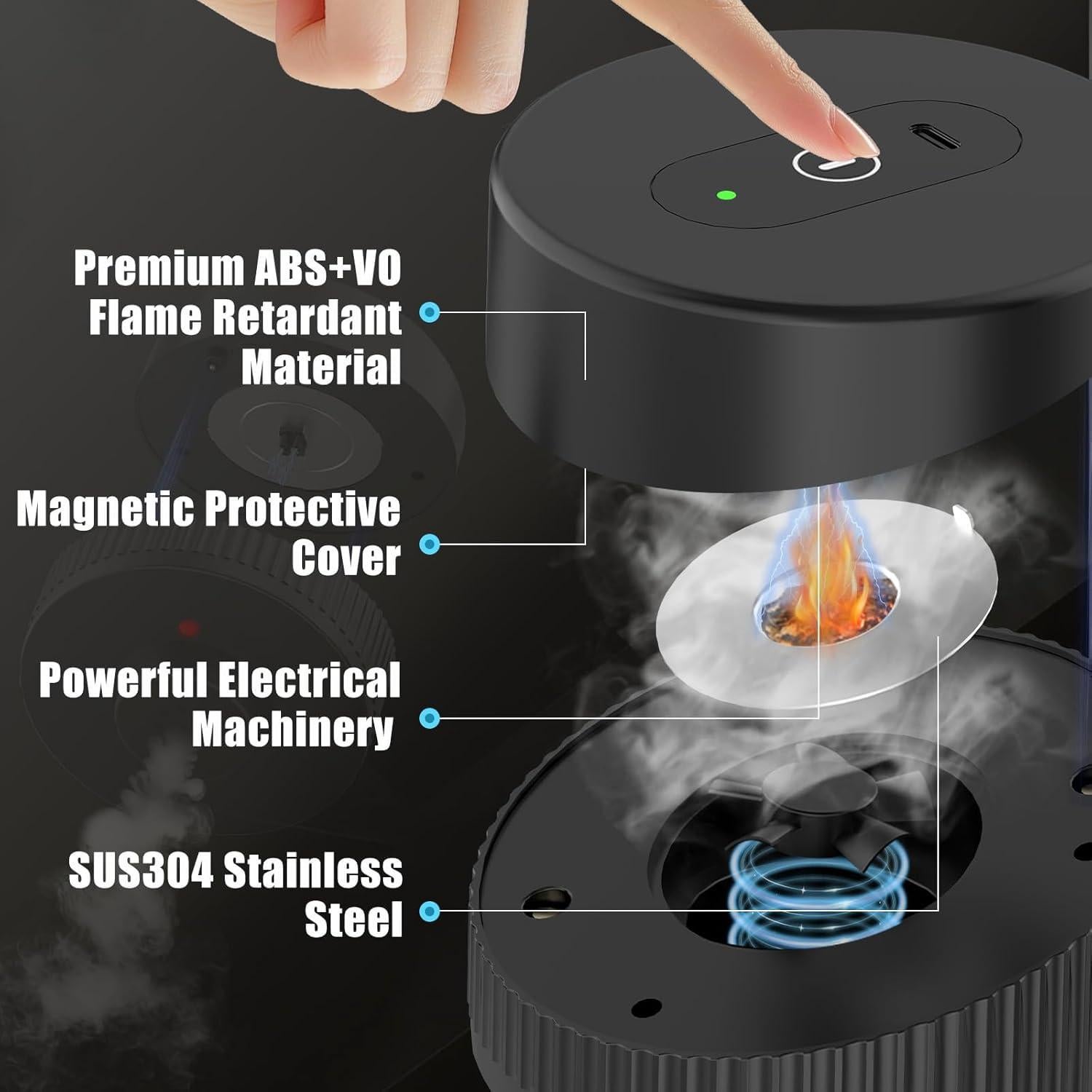 Premium ABS+V0 Flame Retardant Material

Magnetic Protective Cover

Powerful Electrical Machinery

SUS304 Stainless Steel