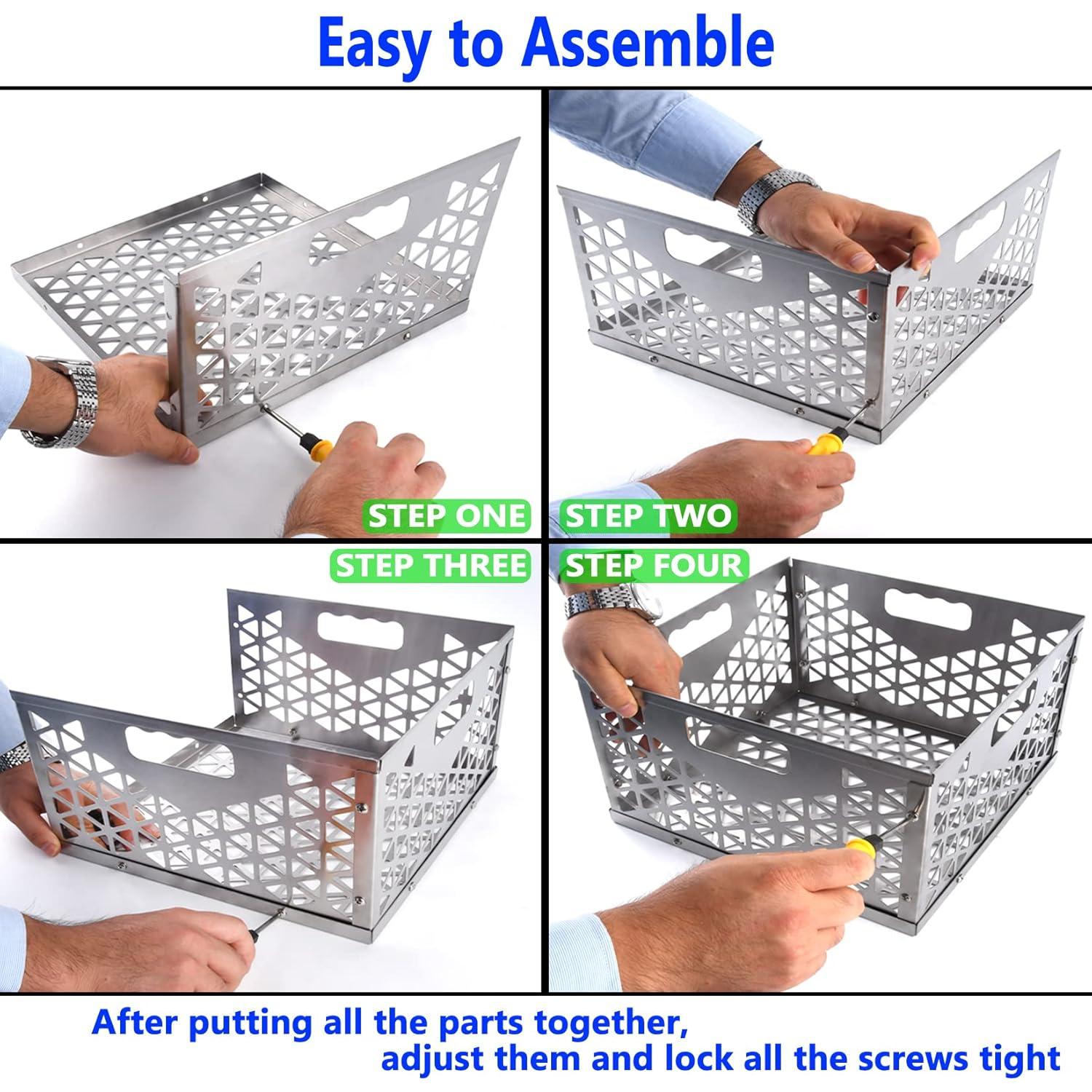 Easy to Assemble

STEP ONE

STEP TWO

STEP THREE

STEP FOUR

After putting all the parts together, adjust them and lock all the screws tight