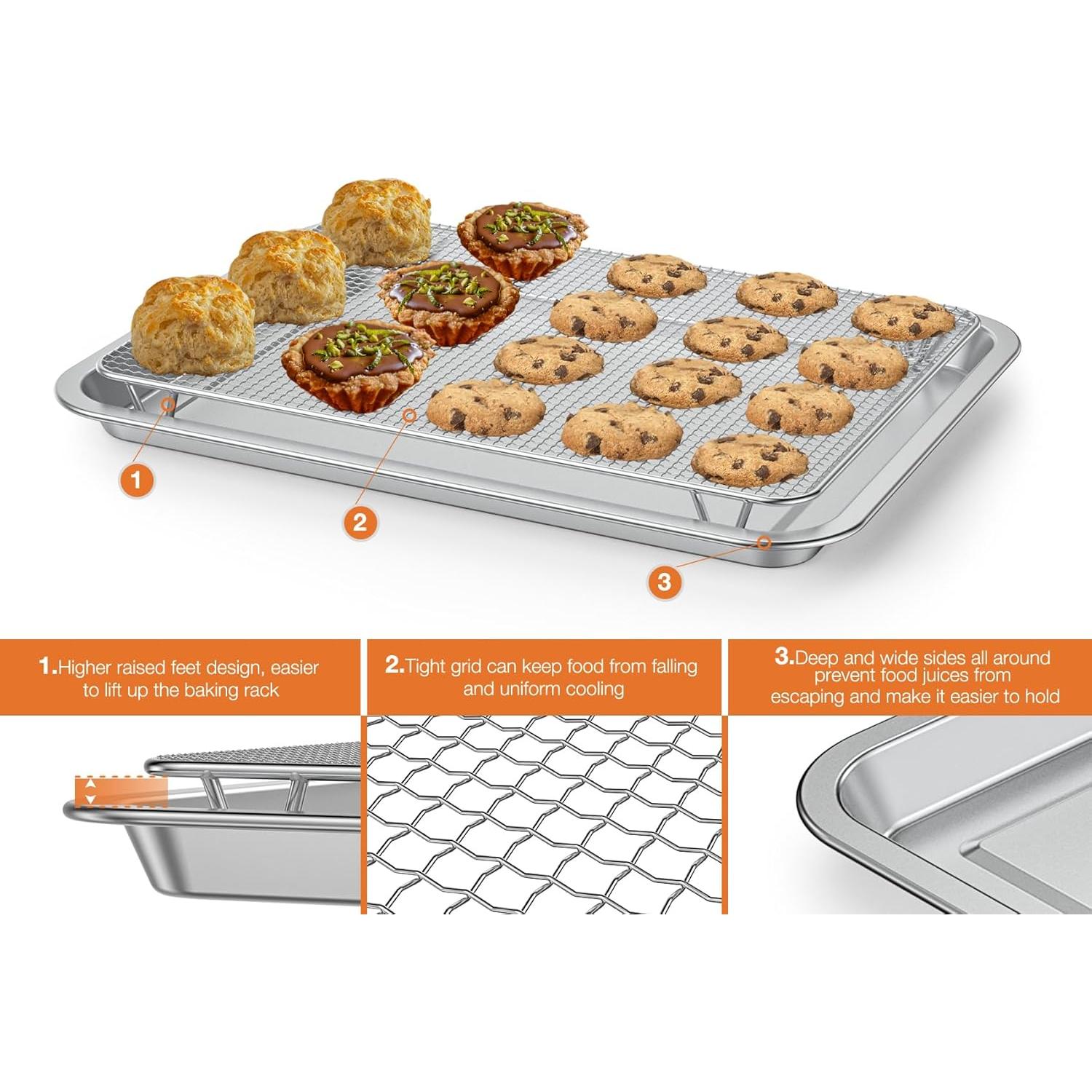 1

2

3

1.Higher raised feet design, easier to lift up the baking rack

2.Tight grid can keep food from falling and uniform cooling

3.Deep and wide sides all around prevent food juices from escaping and make it easier to hold