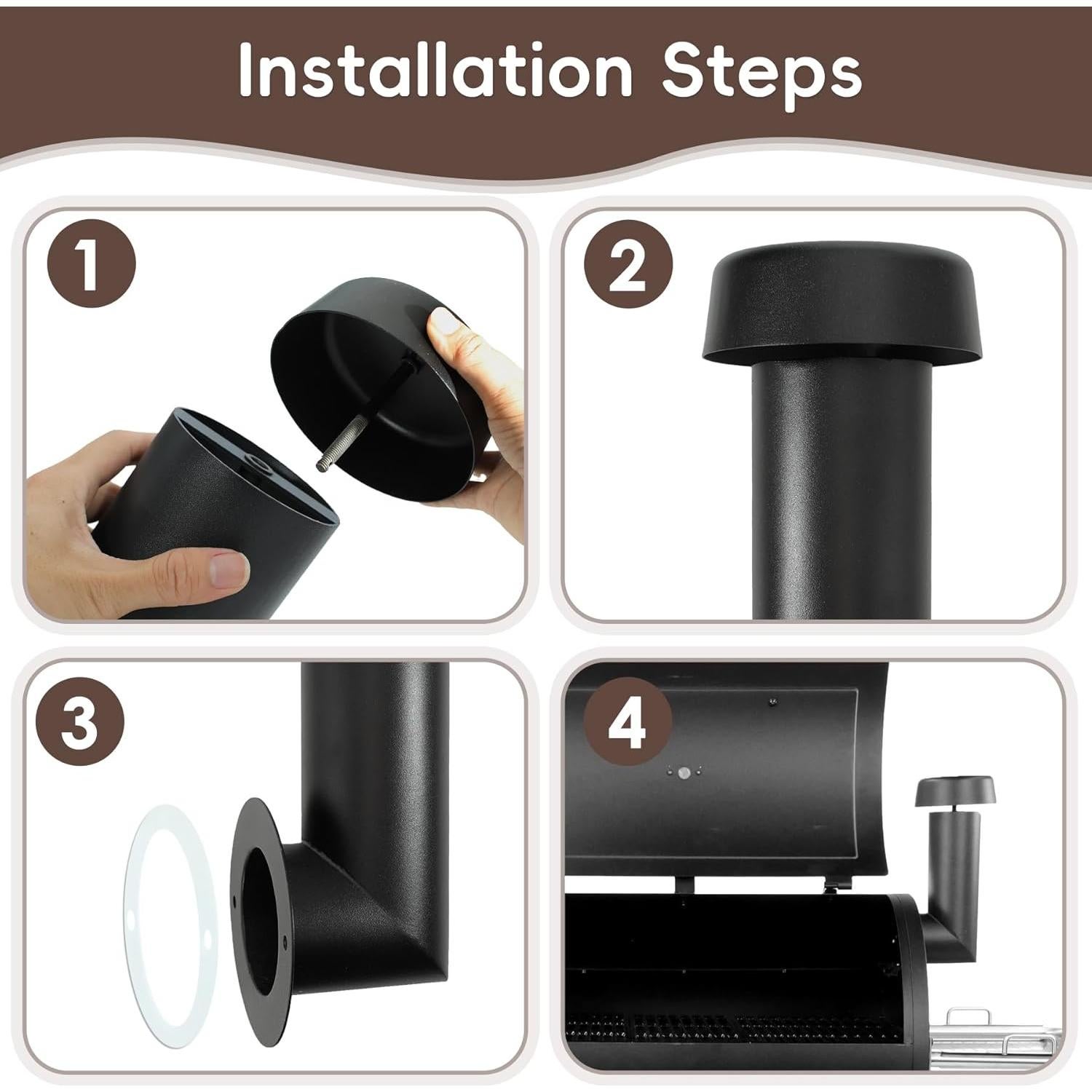 Installation Steps

1

2

3

4