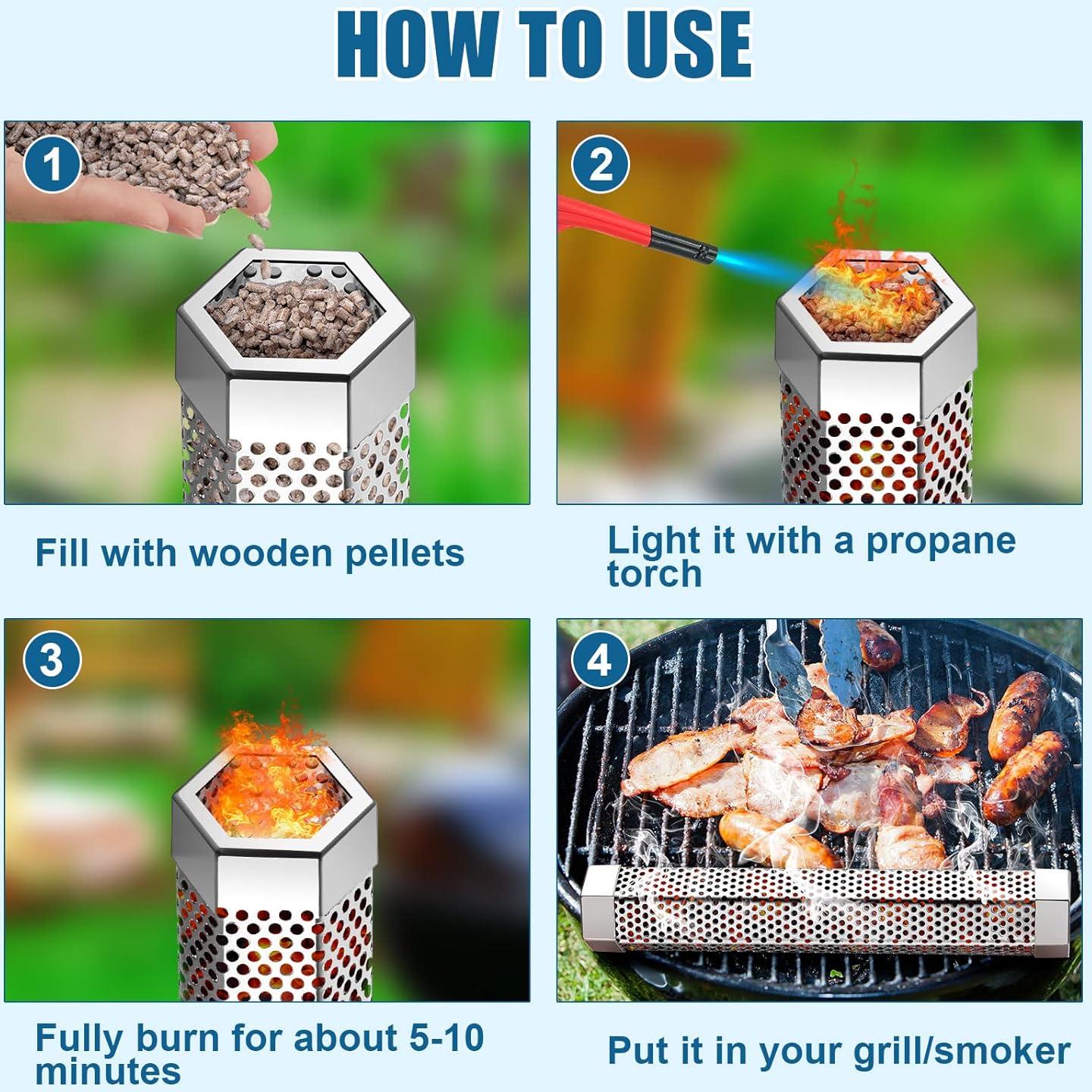 HOW TO USE

1

Fill with wooden pellets

2

Light it with a propane torch

3

Fully burn for about 5-10 minutes

4

Put it in your grill/smoker