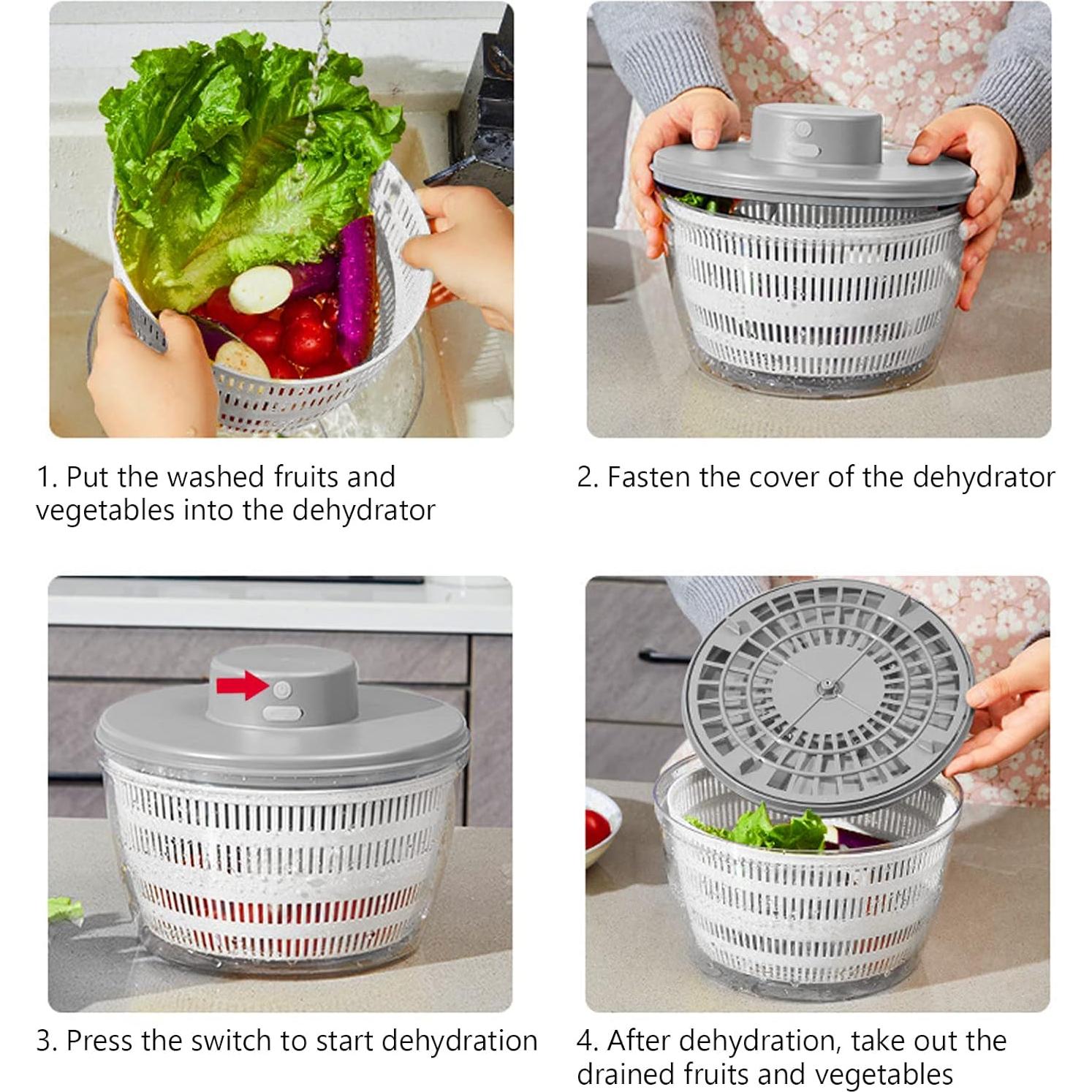 1. Put the washed fruits and vegetables into the dehydrator

2. Fasten the cover of the dehydrator

3. Press the switch to start dehydration

4. After dehydration, take out the drained fruits and vegetables