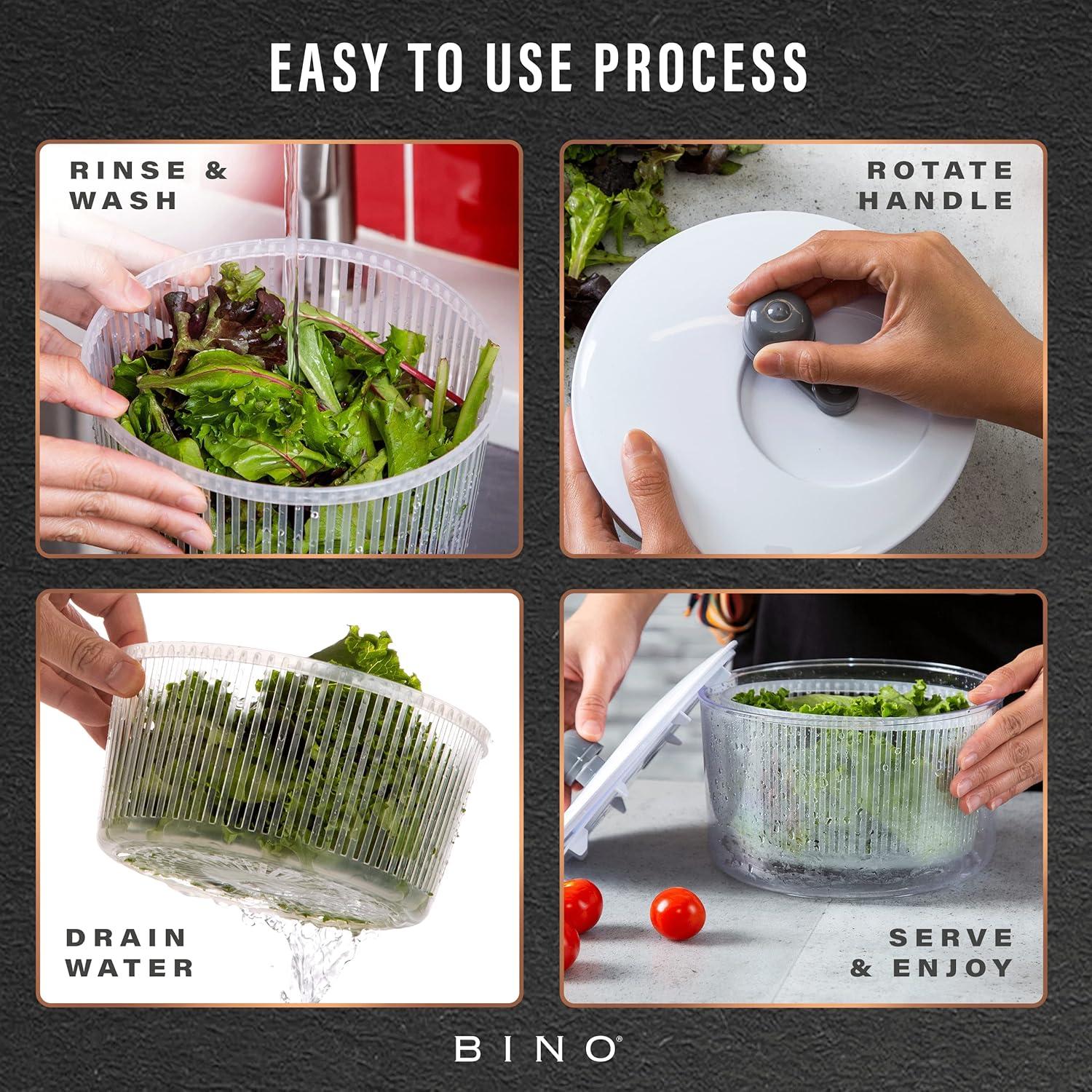 EASY TO USE PROCESS

RINSE & WASH

ROTATE HANDLE

DRAIN WATER

SERVE & ENJOY

BINO®