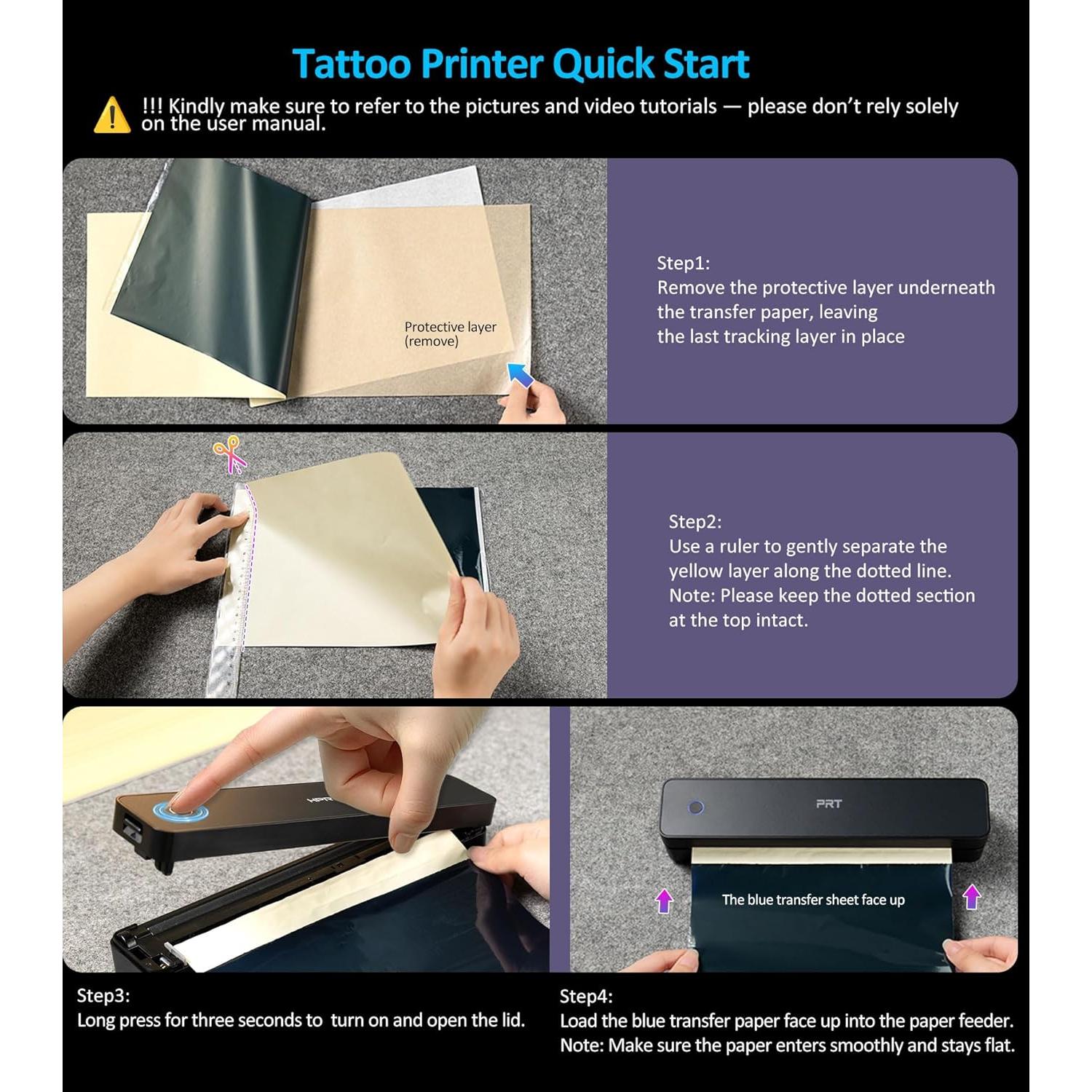 Tattoo Printer Quick Start

!!! Kindly make sure to refer to the pictures and video tutorials — please don't rely solely on the user manual.

Protective layer (remove)

Step1:
Remove the protective layer underneath the transfer paper, leaving the last tracking layer in place

Step2:
Use a ruler to gently separate the yellow layer along the dotted line.
Note: Please keep the dotted section at the top intact.

HPRT

PRT

The blue transfer sheet face up

Step3:
Long press for three seconds to turn on and open the lid.

Step4:
Load the blue transfer paper face up into the paper feeder.
Note: Make sure the paper enters smoothly and stays flat.