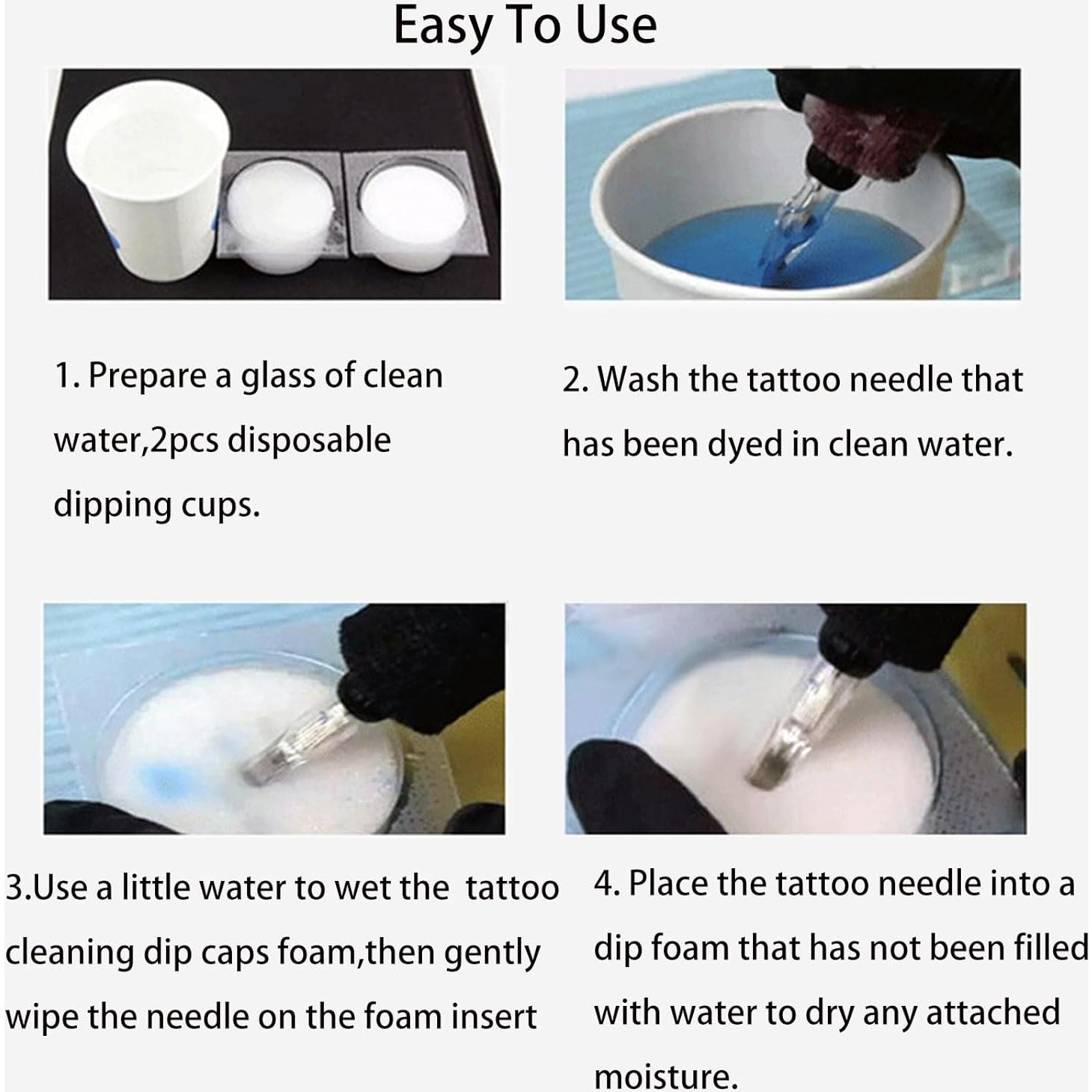 Easy To Use

1. Prepare a glass of clean water,2pcs disposable dipping cups.

2. Wash the tattoo needle that has been dyed in clean water.

3.Use a little water to wet the tattoo cleaning dip caps foam,then gently wipe the needle on the foam insert

4. Place the tattoo needle into a dip foam that has not been filled with water to dry any attached moisture.