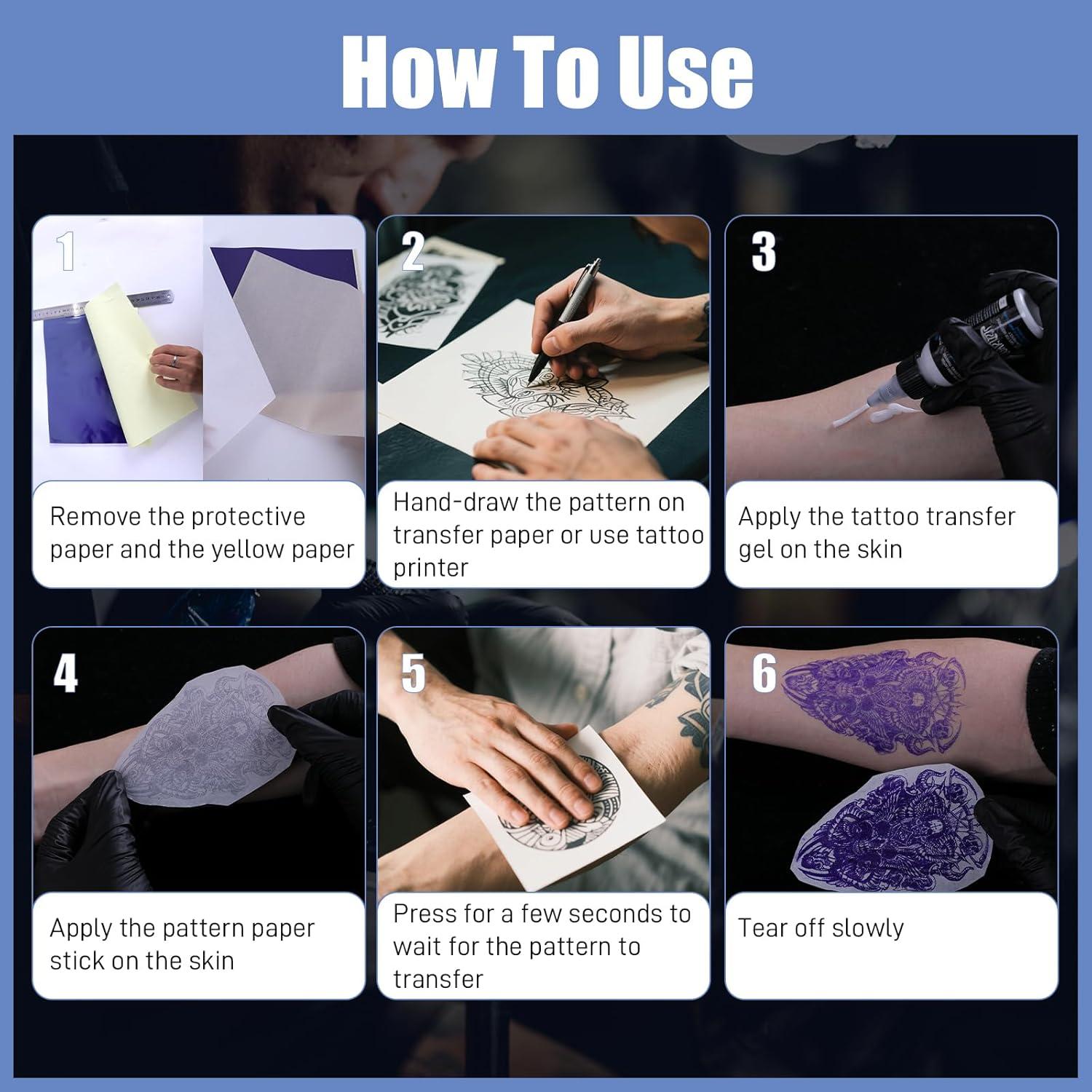 How To Use

1

Remove the protective paper and the yellow paper

2

Hand-draw the pattern on transfer paper or use tattoo printer

3

Apply the tattoo transfer gel on the skin

4

Apply the pattern paper stick on the skin

5

Press for a few seconds to wait for the pattern to transfer

6

Tear off slowly