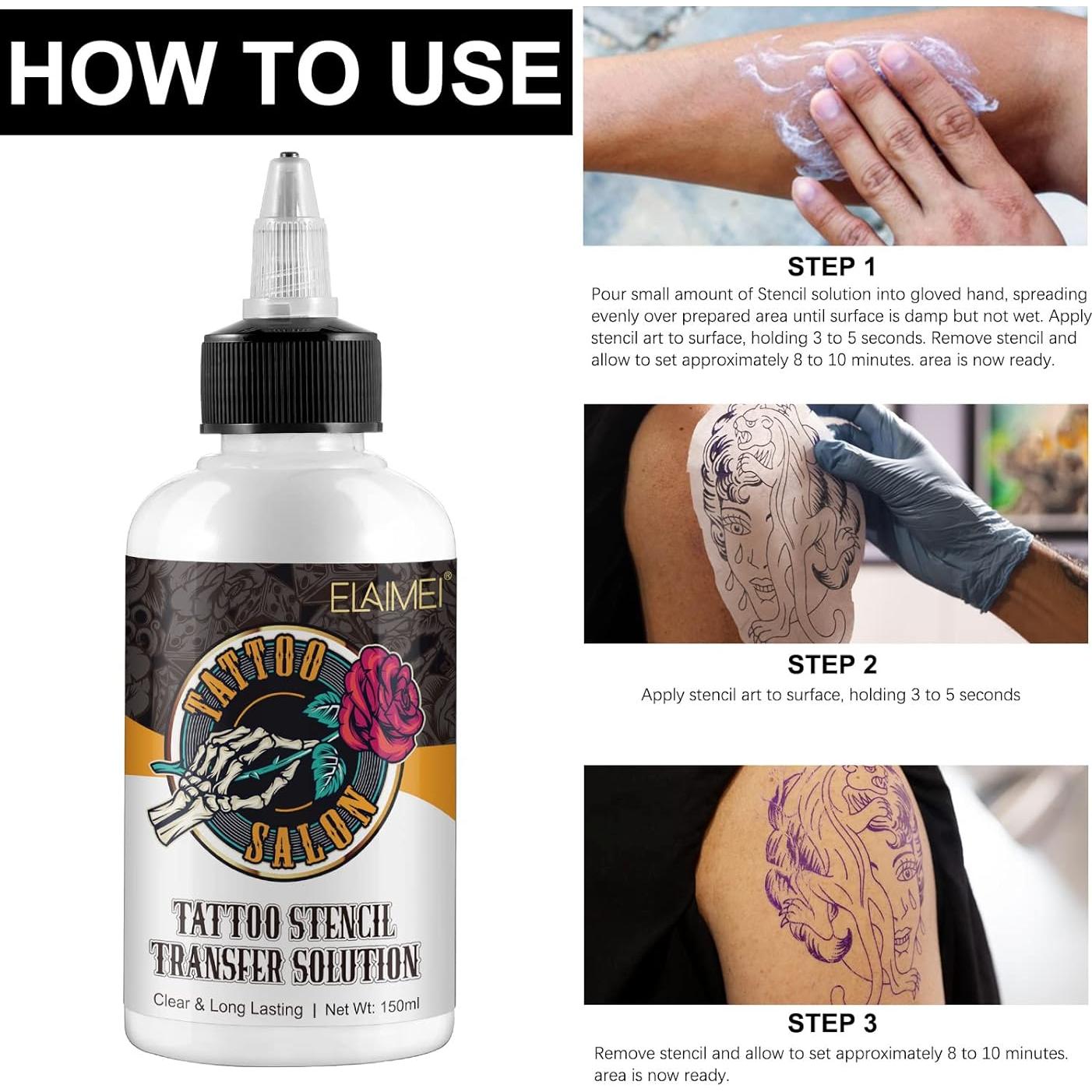 HOW TO USE

ELAIMEI®

TATTOO SALON

TATTOO STENCIL TRANSFER SOLUTION

Clear & Long Lasting | Net Wt: 150ml

STEP 1

Pour small amount of Stencil solution into gloved hand, spreading evenly over prepared area until surface is damp but not wet. Apply stencil art to surface, holding 3 to 5 seconds. Remove stencil and allow to set approximately 8 to 10 minutes. area is now ready.

STEP 2

Apply stencil art to surface, holding 3 to 5 seconds

STEP 3

Remove stencil and allow to set approximately 8 to 10 minutes. area is now ready.