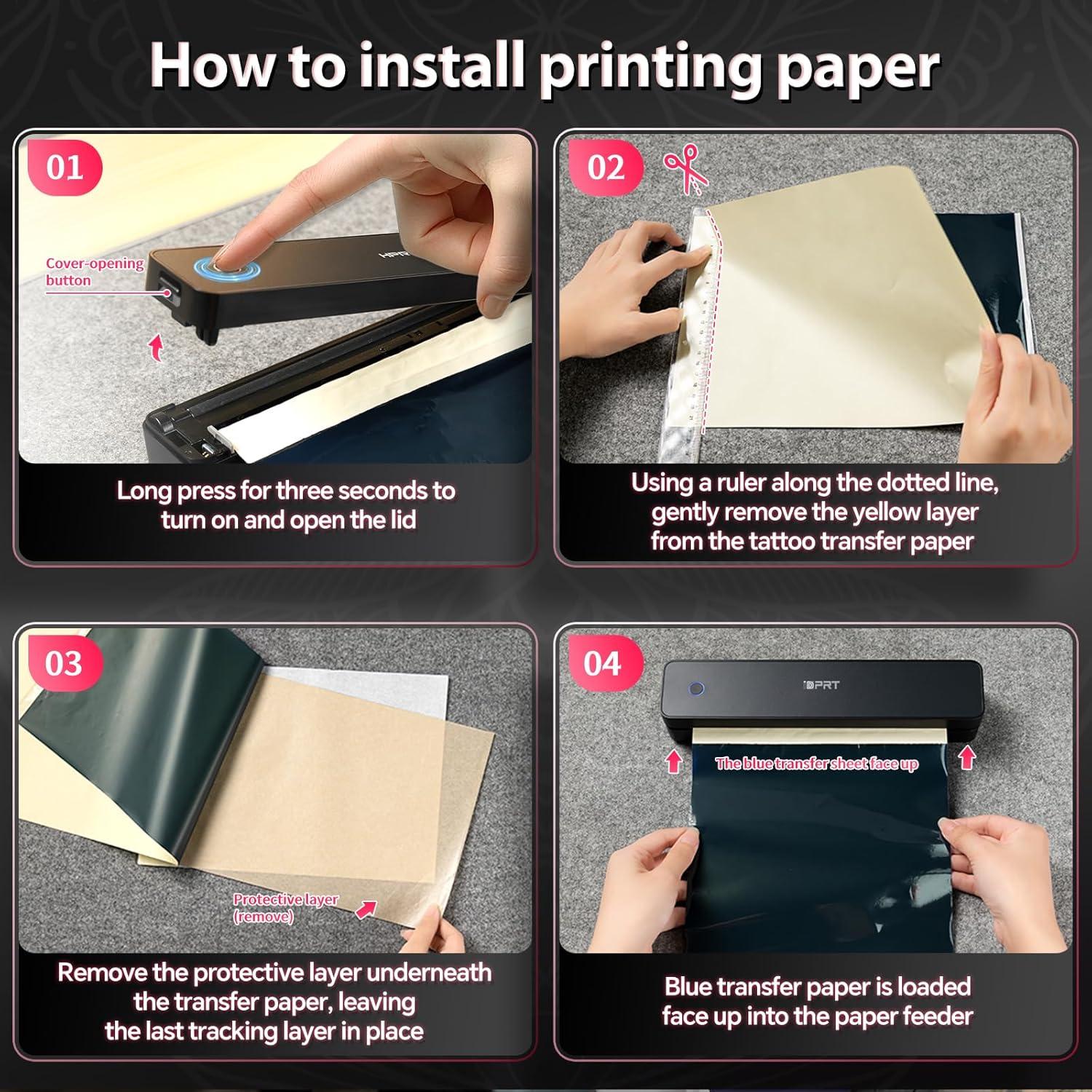 How to install printing paper

01

Cover-opening button

HPRT

Long press for three seconds to turn on and open the lid

02

Using a ruler along the dotted line, gently remove the yellow layer from the tattoo transfer paper

03

Protective layer (remove)

Remove the protective layer underneath the transfer paper, leaving the last tracking layer in place

04

HPRT

The blue transfer sheet face up

Blue transfer paper is loaded face up into the paper feeder