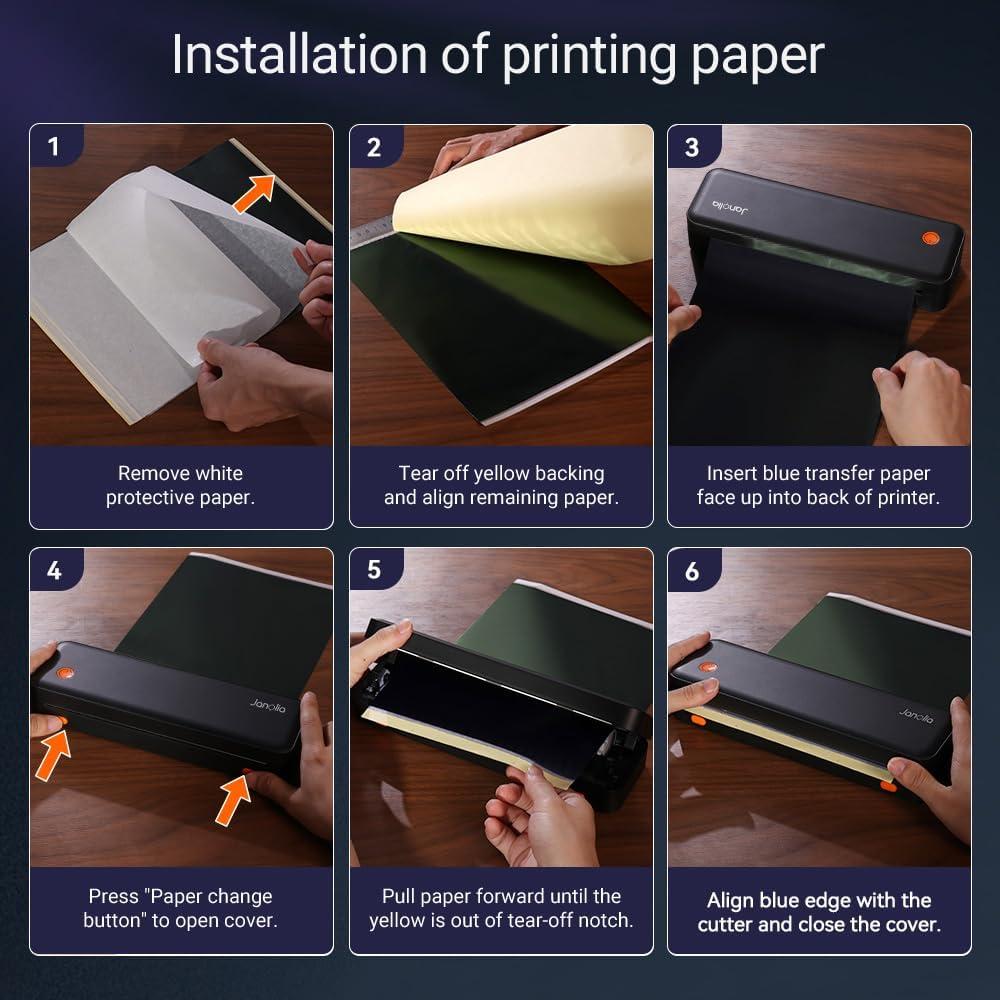 Installation of printing paper

1

Remove white protective paper.

2

Tear off yellow backing and align remaining paper.

3

Janolia

Insert blue transfer paper face up into back of printer.

4

Janolia

Press "Paper change button" to open cover.

5

Pull paper forward until the yellow is out of tear-off notch.

6

Janolia

Align blue edge with the cutter and close the cover.