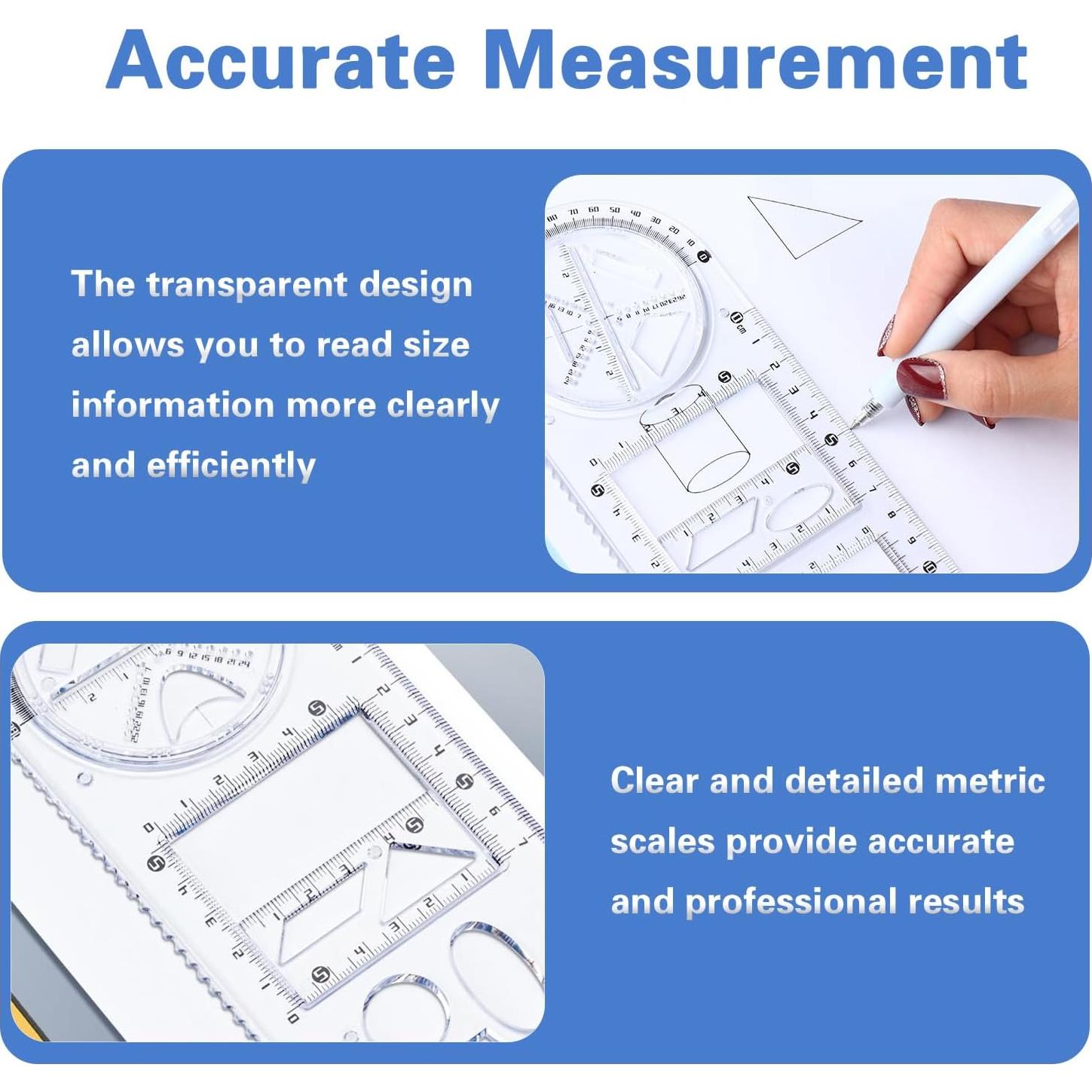 Accurate Measurement

The transparent design allows you to read size information more clearly and efficiently

Clear and detailed metric scales provide accurate and professional results