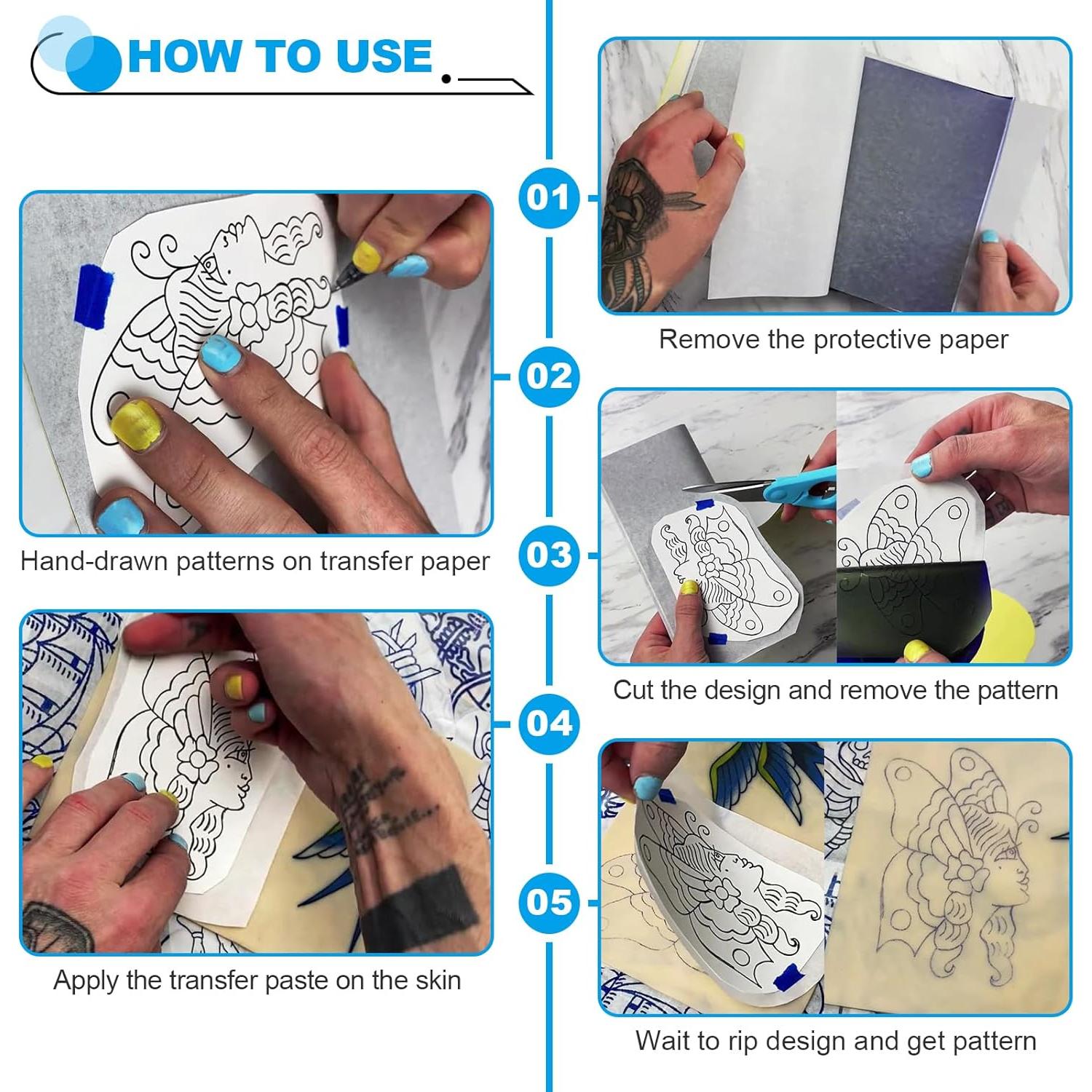 HOW TO USE

01

Remove the protective paper

02

Hand-drawn patterns on transfer paper

03

Cut the design and remove the pattern

04

Apply the transfer paste on the skin

05

Wait to rip design and get pattern