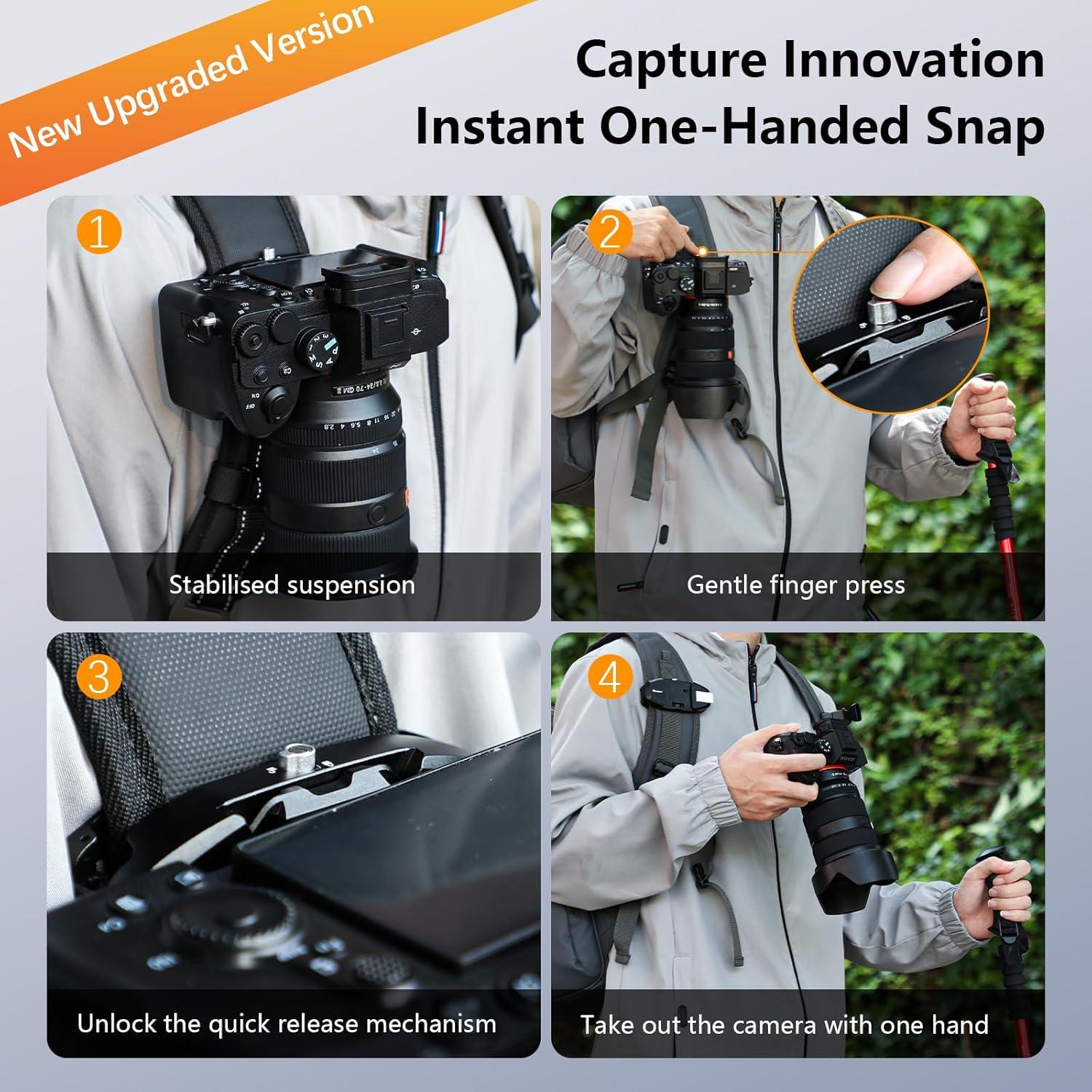 New Upgraded Version

Capture Innovation
Instant One-Handed Snap

1

Stabilised suspension

2

Gentle finger press

3

Unlock the quick release mechanism

4

Take out the camera with one hand