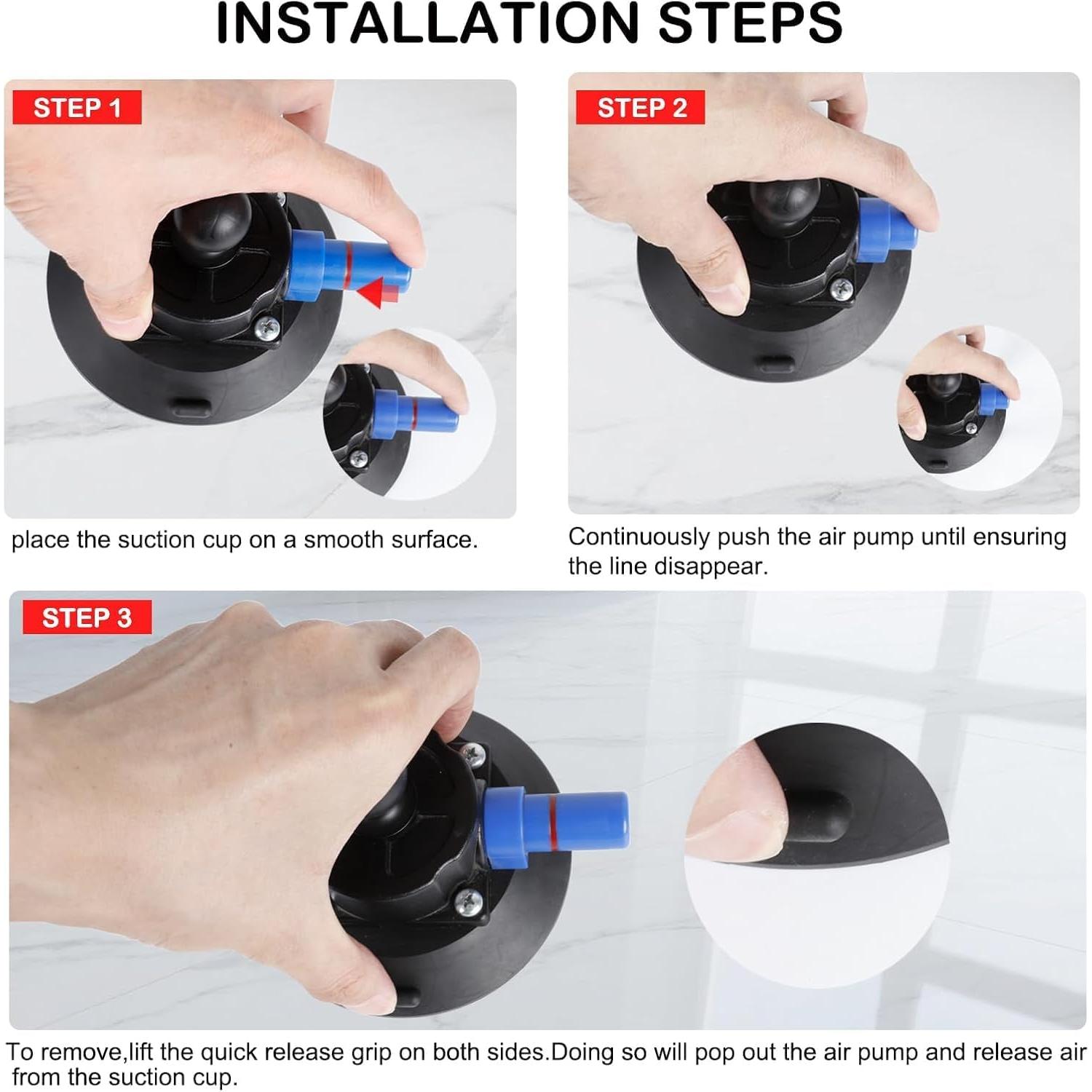 INSTALLATION STEPS

STEP 1

place the suction cup on a smooth surface.

STEP 2

Continuously push the air pump until ensuring the line disappear.

STEP 3

To remove,lift the quick release grip on both sides.Doing so will pop out the air pump and release air from the suction cup.