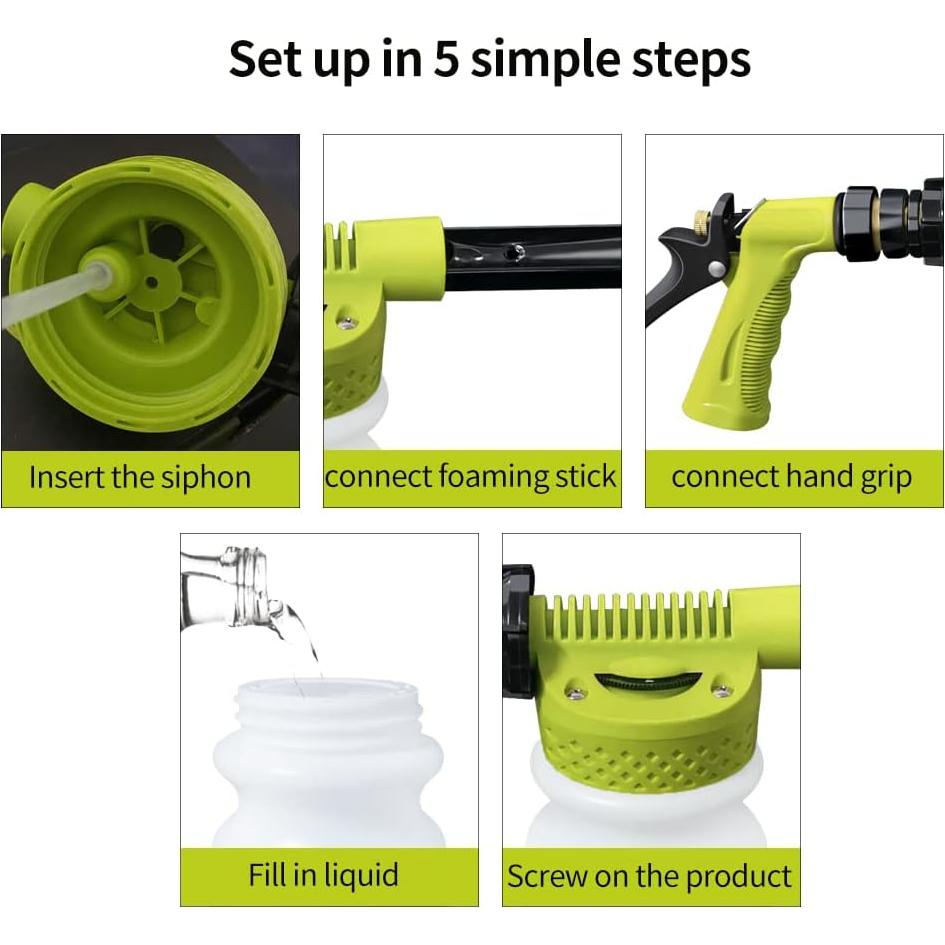 Set up in 5 simple steps

Insert the siphon

connect foaming stick

connect hand grip

Fill in liquid

Screw on the product