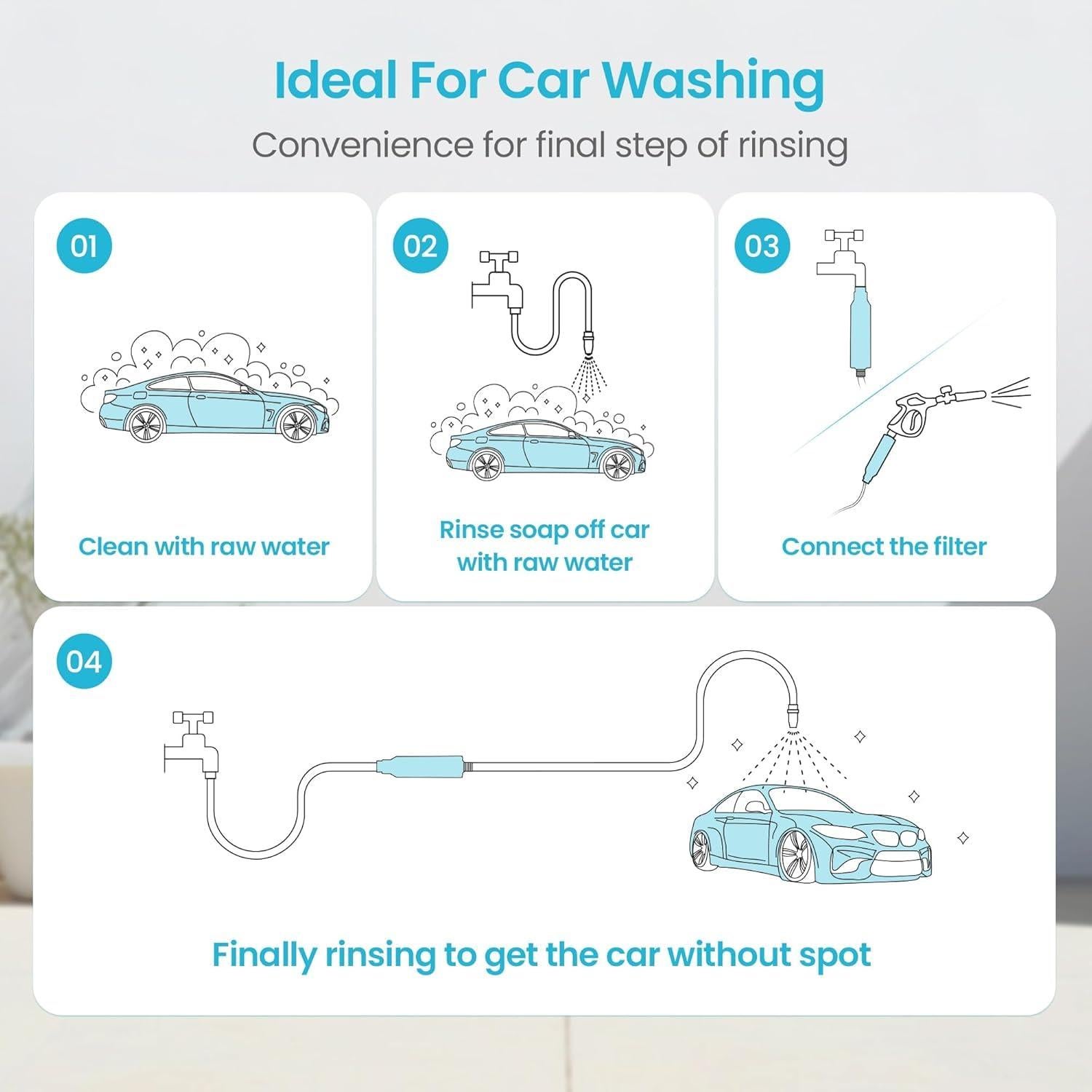 Ideal For Car Washing

Convenience for final step of rinsing

01

Clean with raw water

02

Rinse soap off car with raw water

03

Connect the filter

04

Finally rinsing to get the car without spot