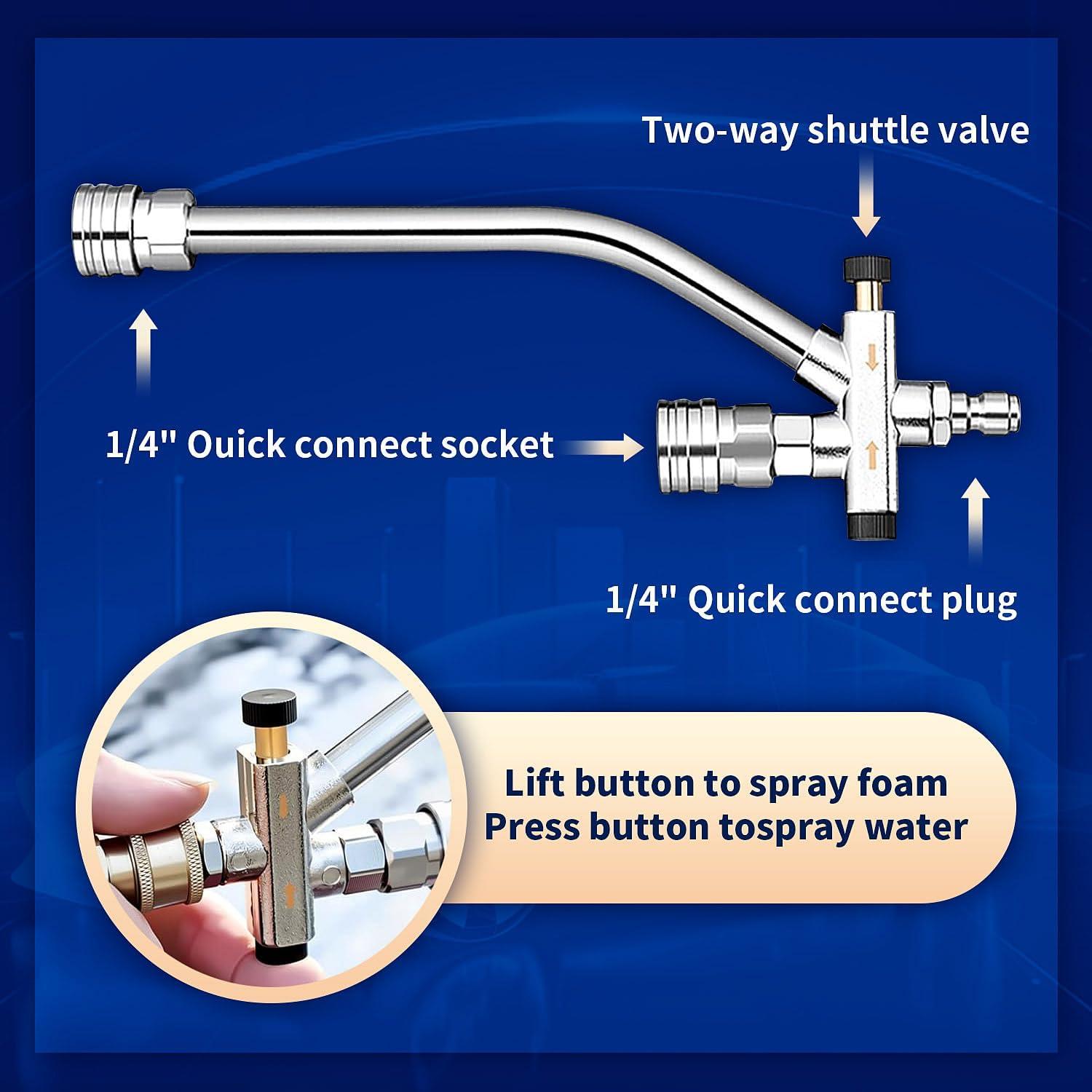 Two-way shuttle valve

1/4" Ouick connect socket

1/4" Quick connect plug

Lift button to spray foam
Press button tospray water