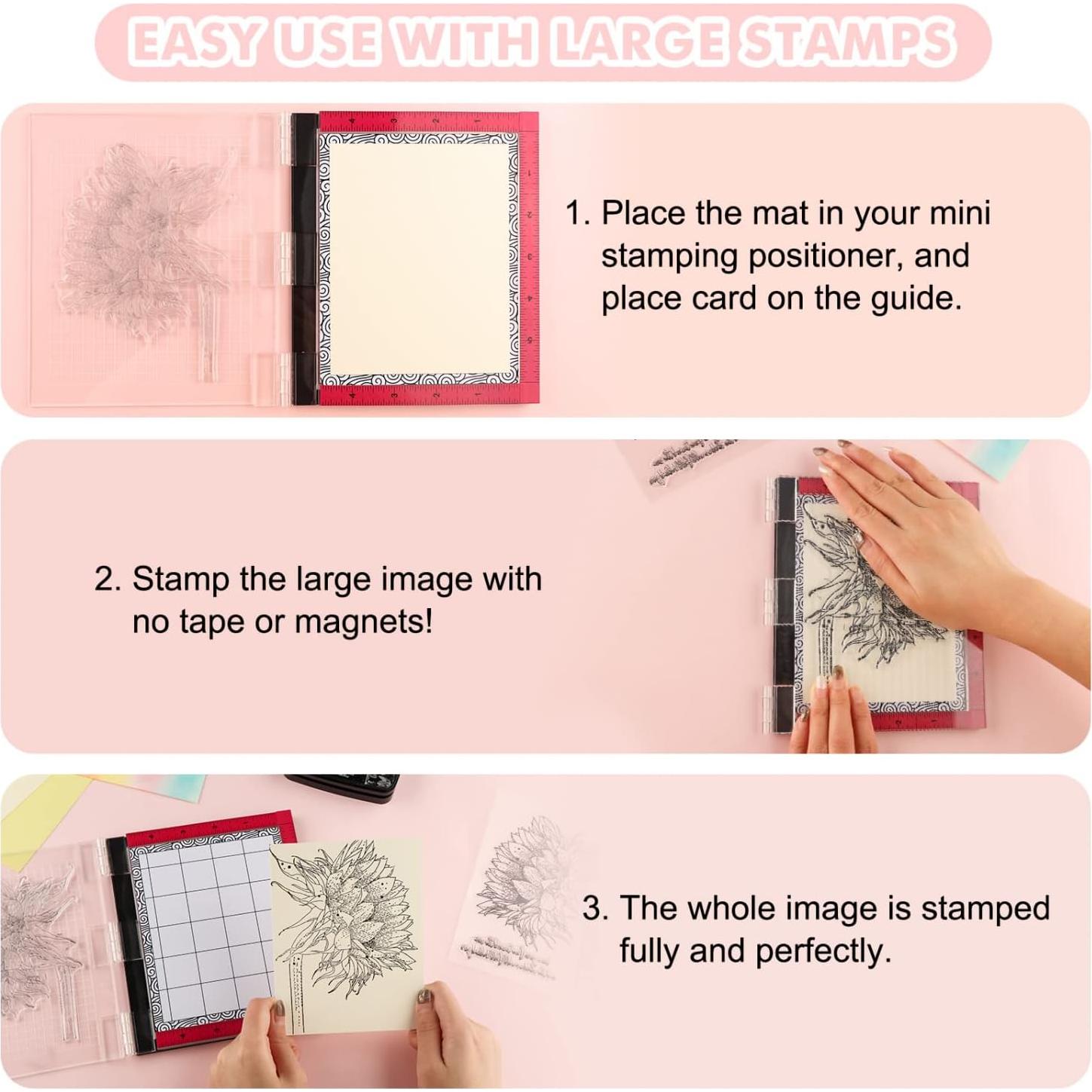 EASY USE WITH LARGE STAMPS

1. Place the mat in your mini stamping positioner, and place card on the guide.

2. Stamp the large image with no tape or magnets!

3. The whole image is stamped fully and perfectly.