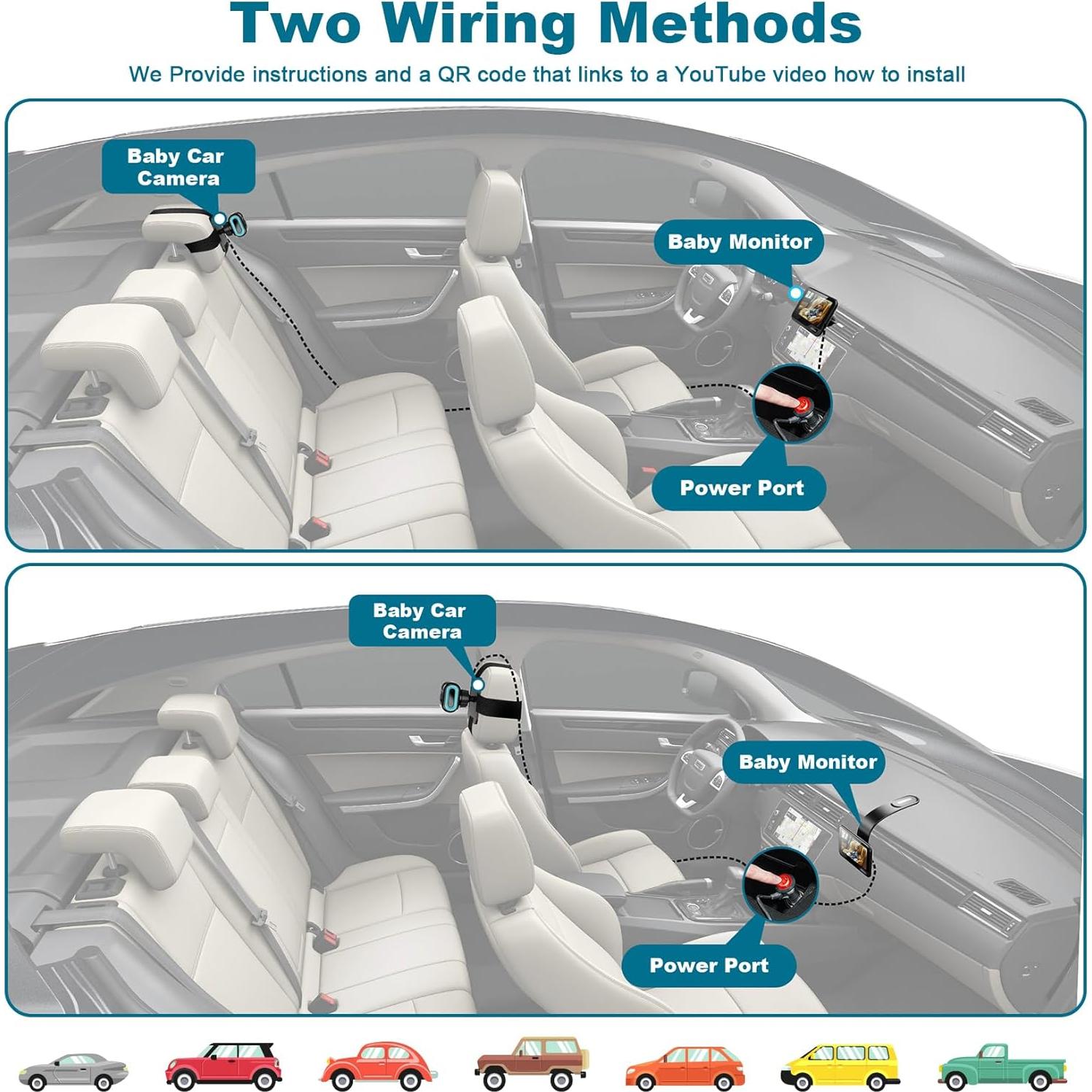 Two Wiring Methods

We Provide instructions and a QR code that links to a YouTube video how to install

Baby Car Camera

Baby Monitor

Power Port

Baby Car Camera

Baby Monitor

Power Port