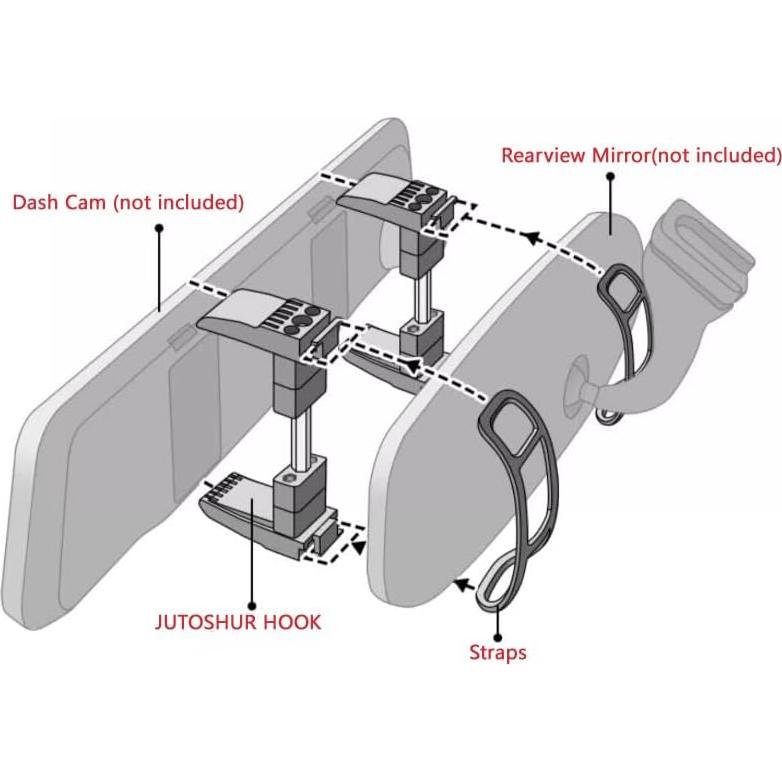 Rearview Mirror(not included)

Dash Cam (not included)

JUTOSHUR HOOK

Straps