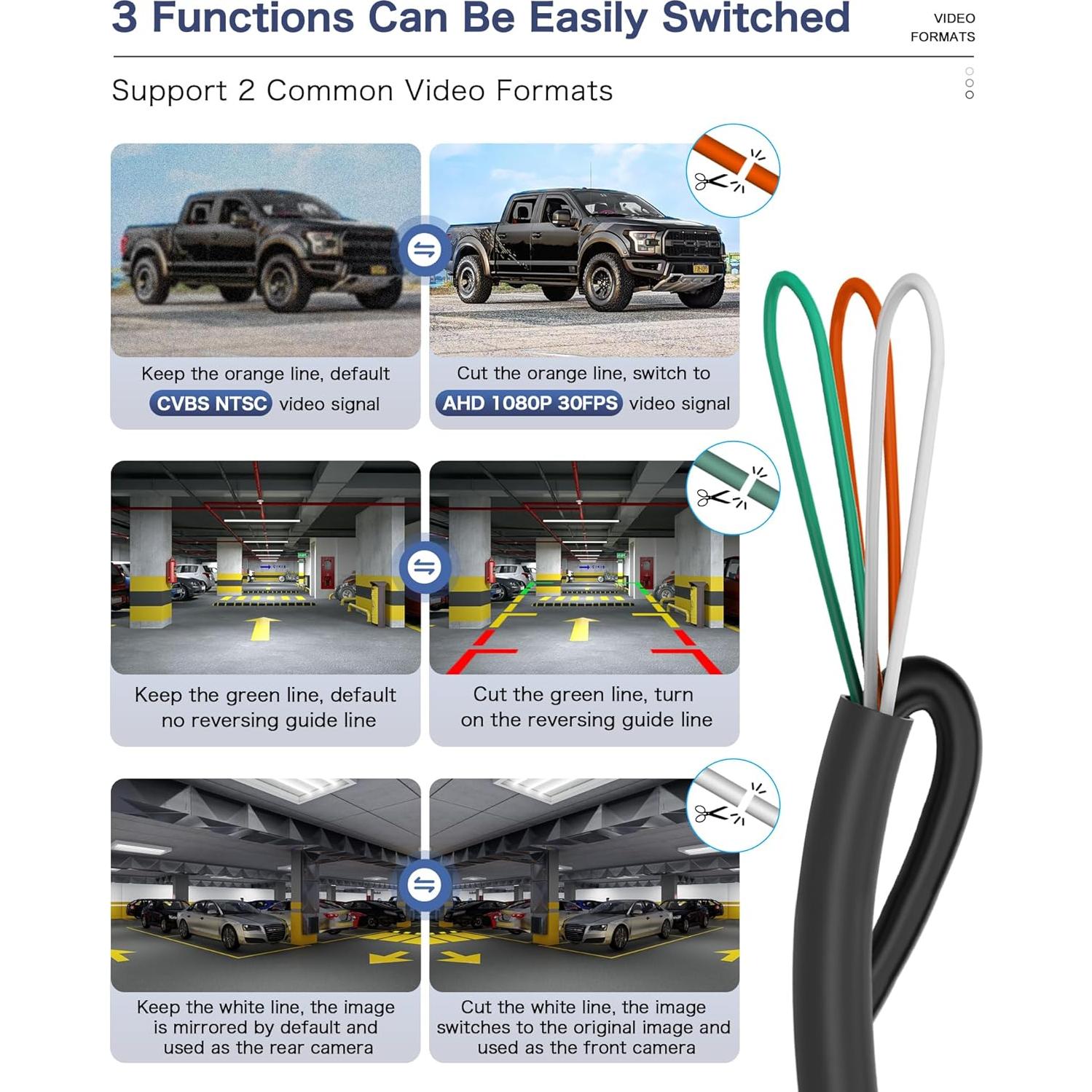 3 Functions Can Be Easily Switched

VIDEO FORMATS

Support 2 Common Video Formats

Keep the orange line, default CVBS NTSC video signal

Cut the orange line, switch to AHD 1080P 30FPS video signal

Keep the green line, default no reversing guide line

Cut the green line, turn on the reversing guide line

Keep the white line, the image is mirrored by default and used as the rear camera

Cut the white line, the image switches to the original image and used as the front camera