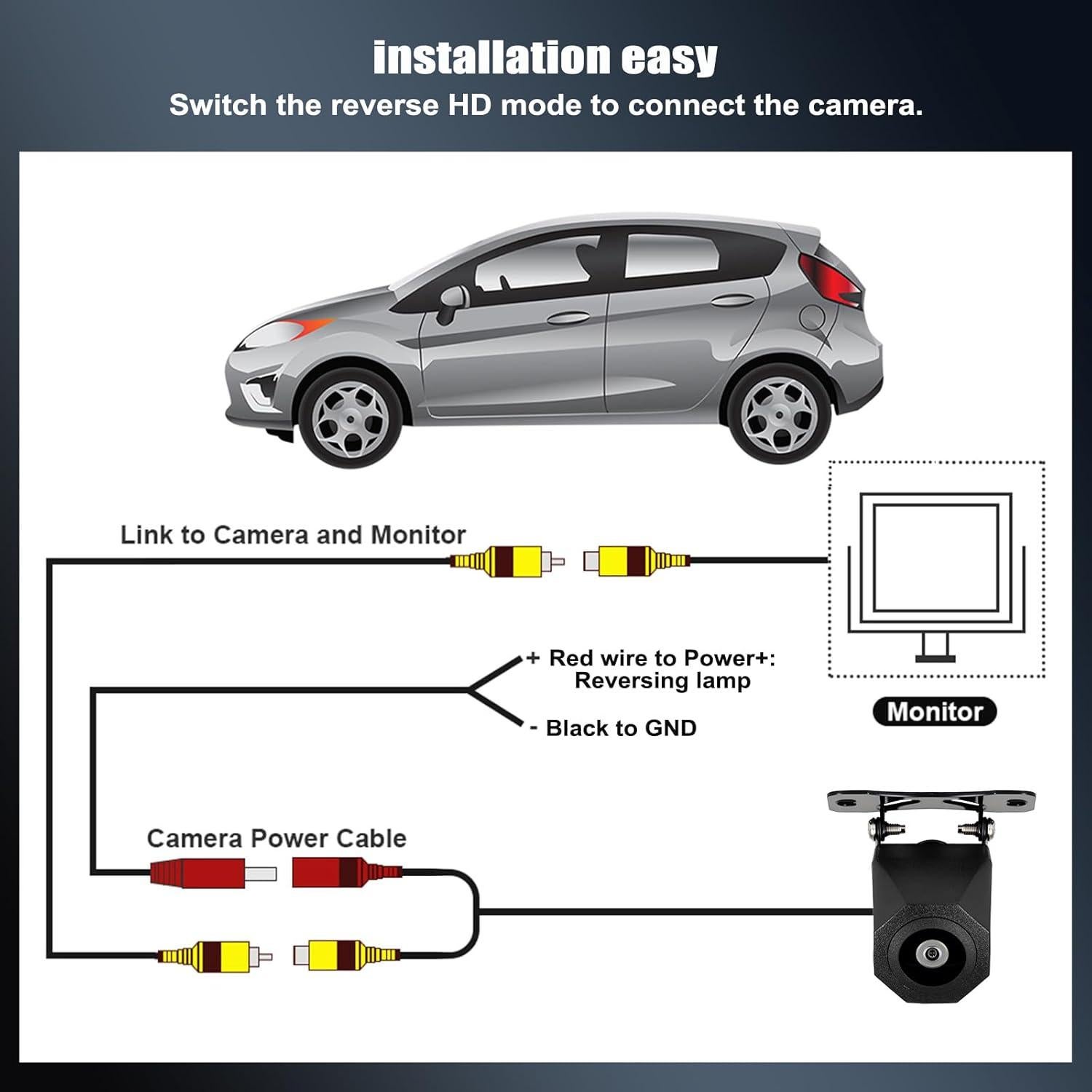 installation easy

Switch the reverse HD mode to connect the camera.

Link to Camera and Monitor

+ Red wire to Power+: Reversing lamp

- Black to GND

Monitor

Camera Power Cable